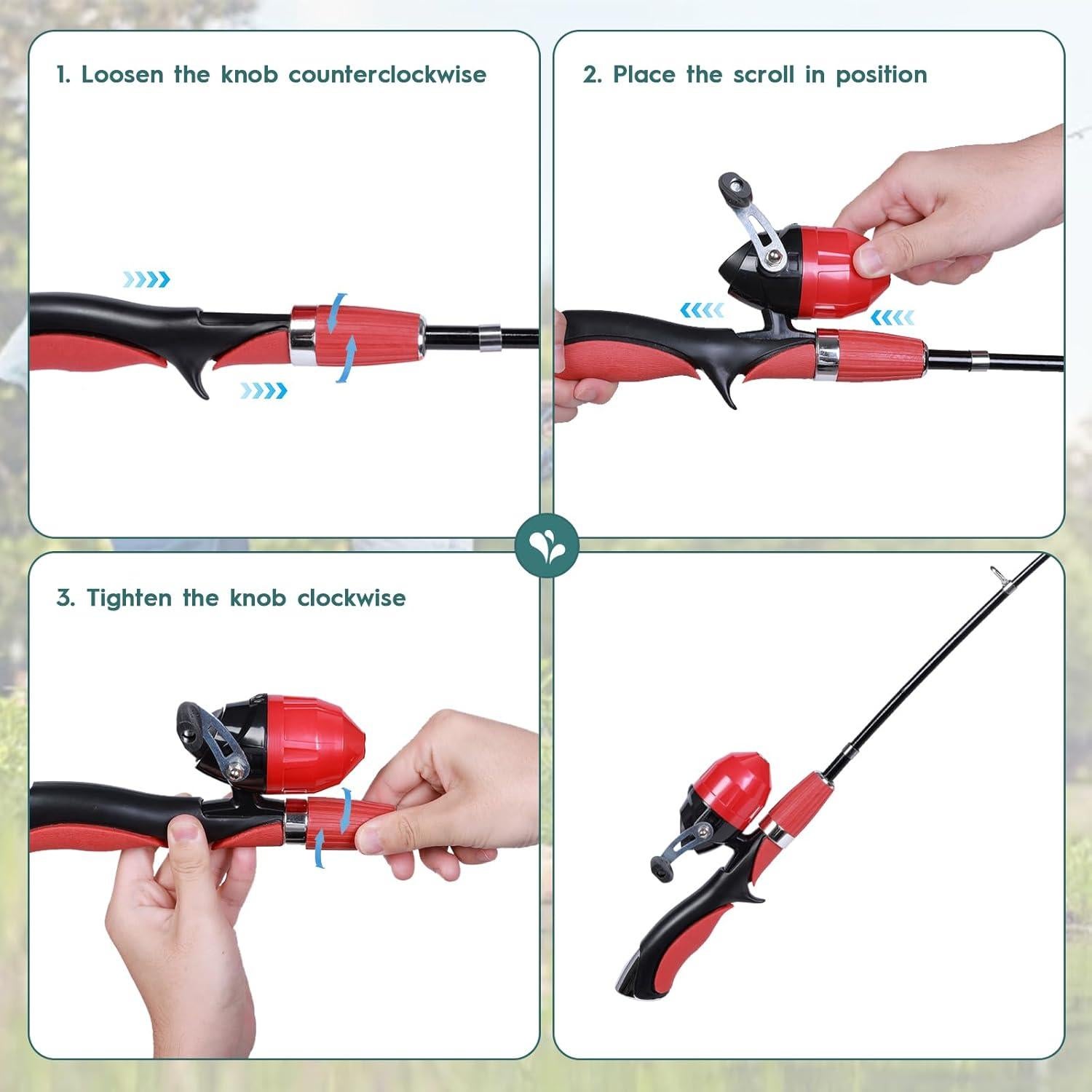 1. Loosen the knob counterclockwise

2. Place the scroll in position

3. Tighten the knob clockwise