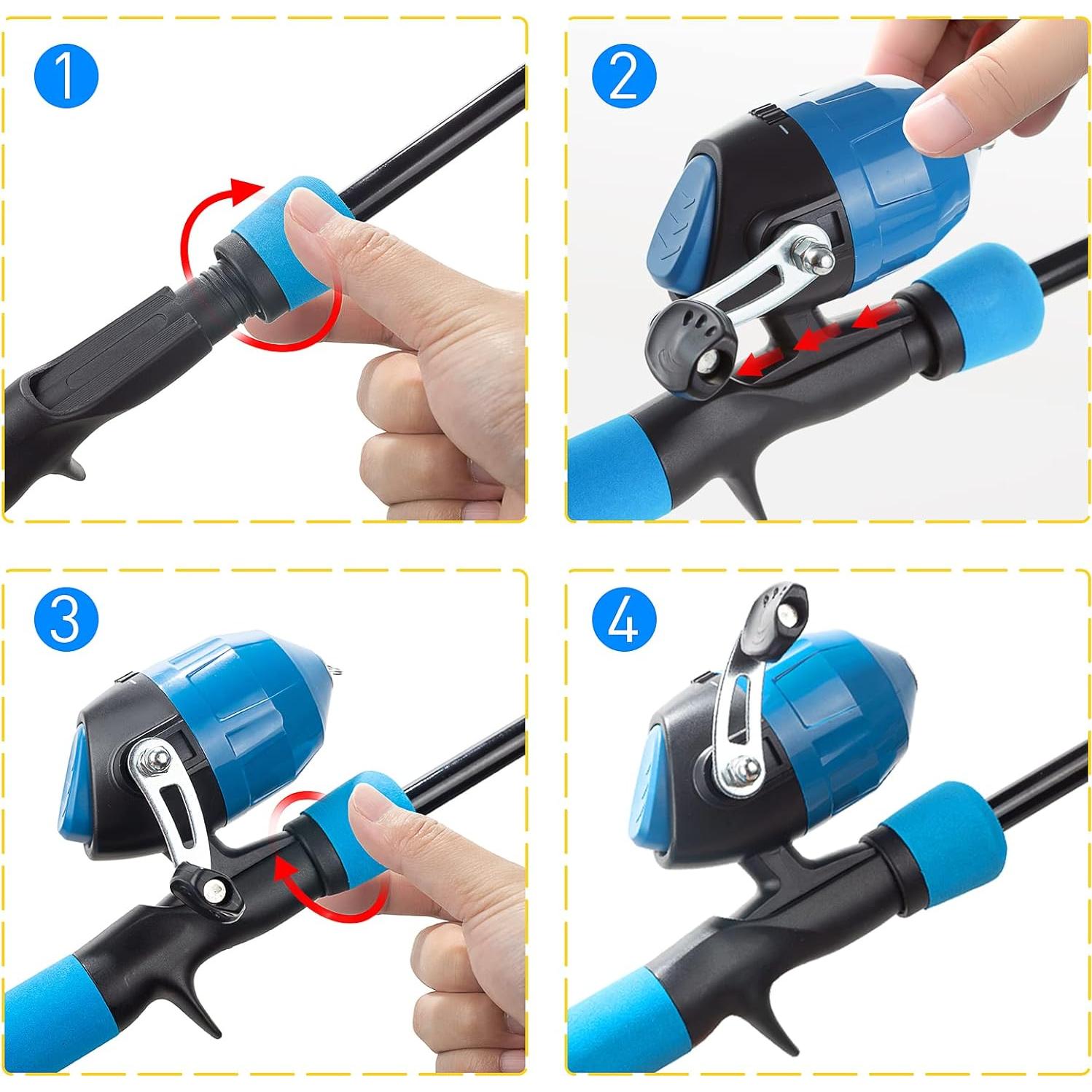 1

2

3

4