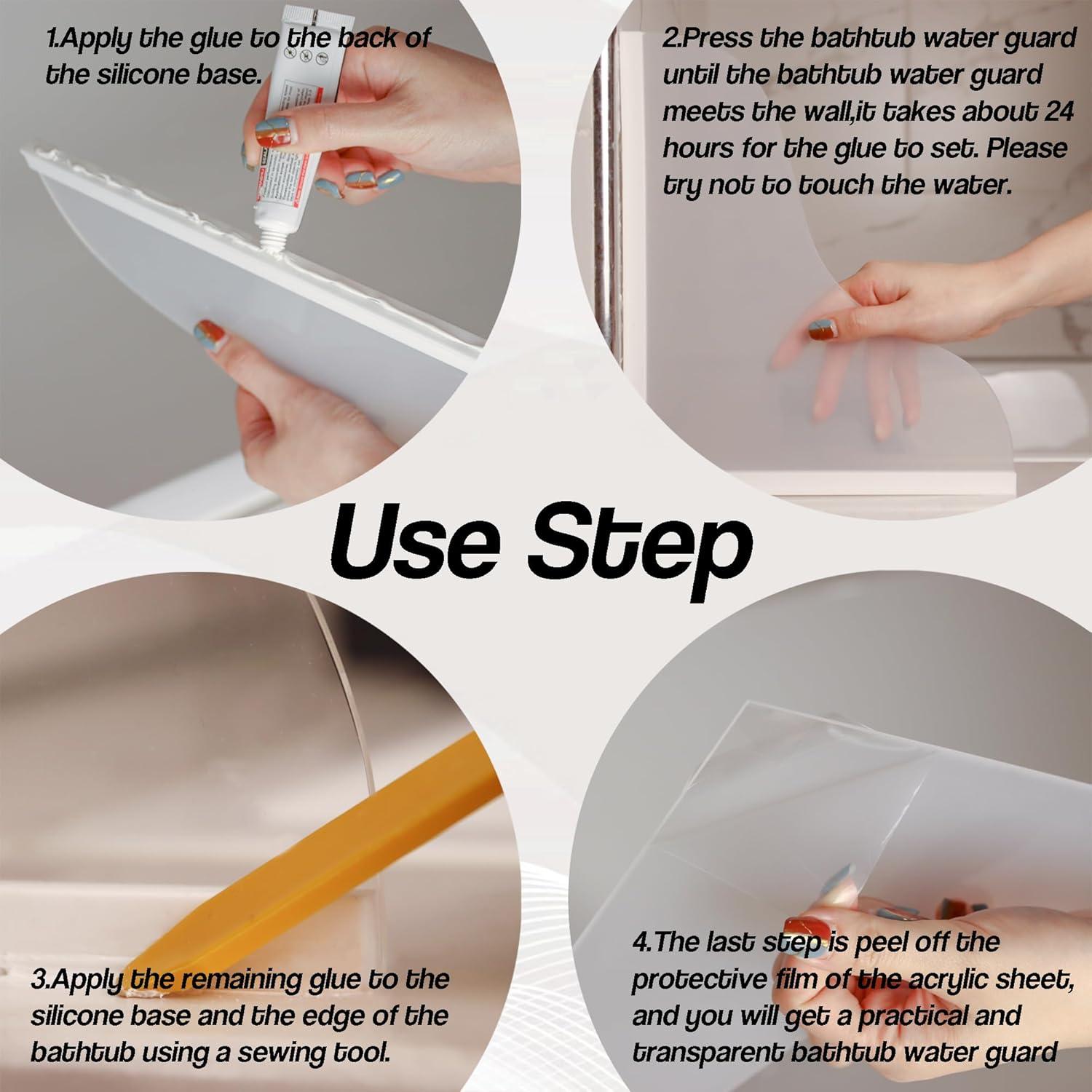 1.Apply the glue to the back of the silicone base.

2.Press the bathtub water guard until the bathtub water guard meets the wall,it takes about 24 hours for the glue to set. Please try not to touch the water.

Use Step

3.Apply the remaining glue to the silicone base and the edge of the bathtub using a sewing tool.

4.The last step is peel off the protective film of the acrylic sheet, and you will get a practical and transparent bathtub water guard