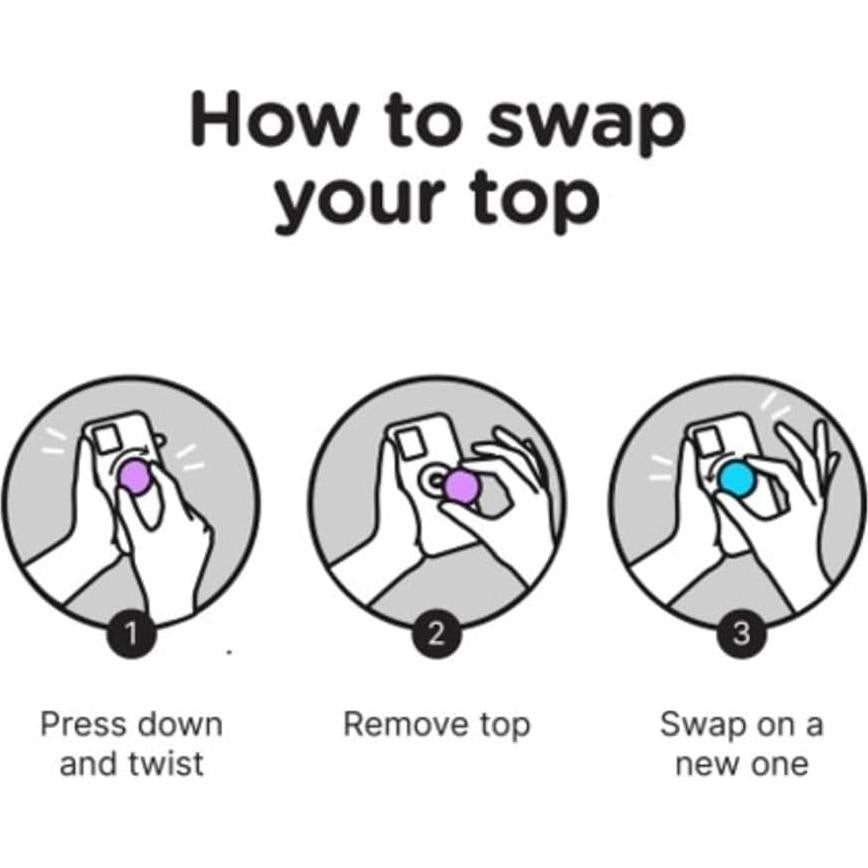 How to swap your top

1

Press down and twist

2

Remove top

3

Swap on a new one