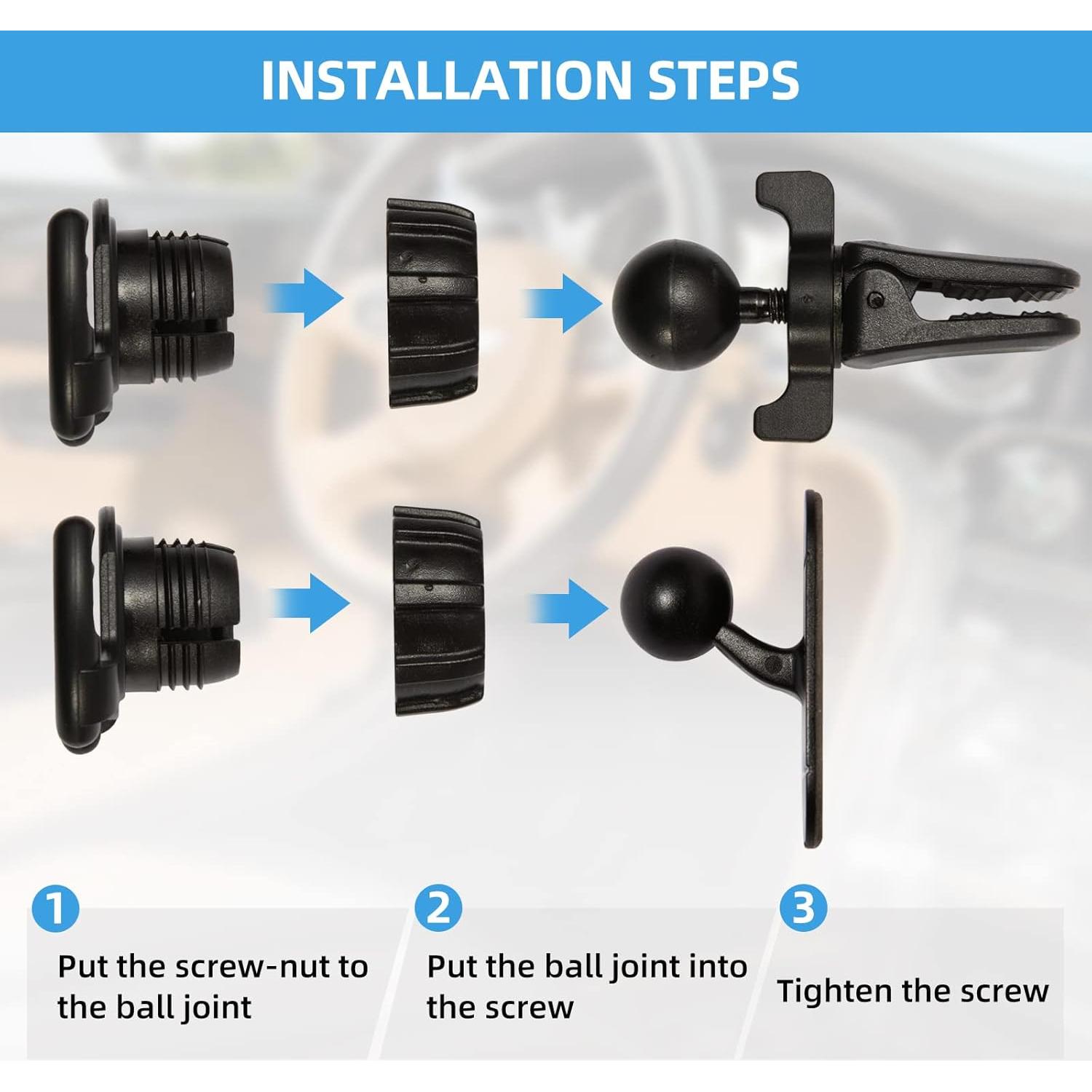 INSTALLATION STEPS

1
Put the screw-nut to the ball joint

2
Put the ball joint into the screw

3
Tighten the screw