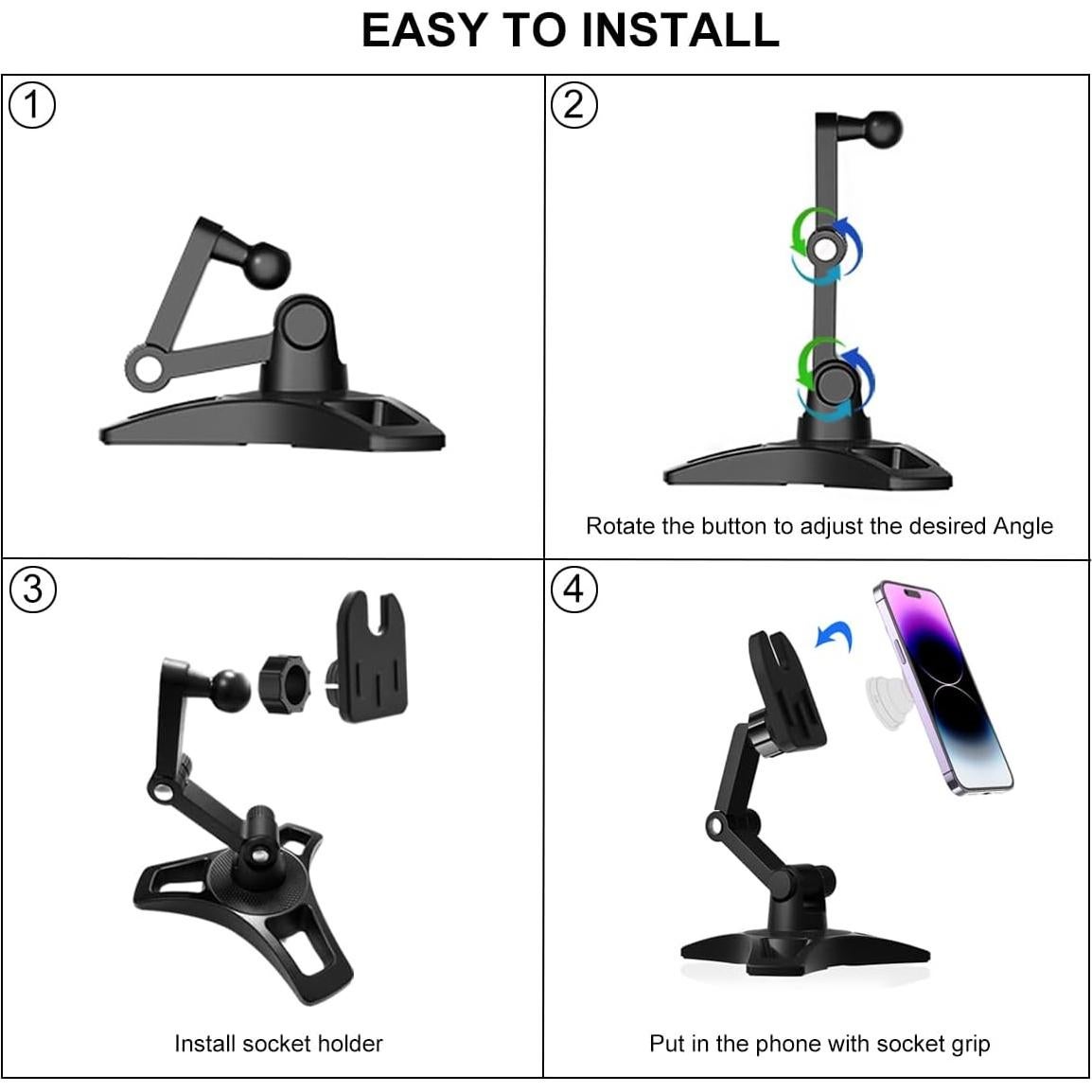 EASY TO INSTALL

1

2

Rotate the button to adjust the desired Angle

3

Install socket holder

4

Put in the phone with socket grip