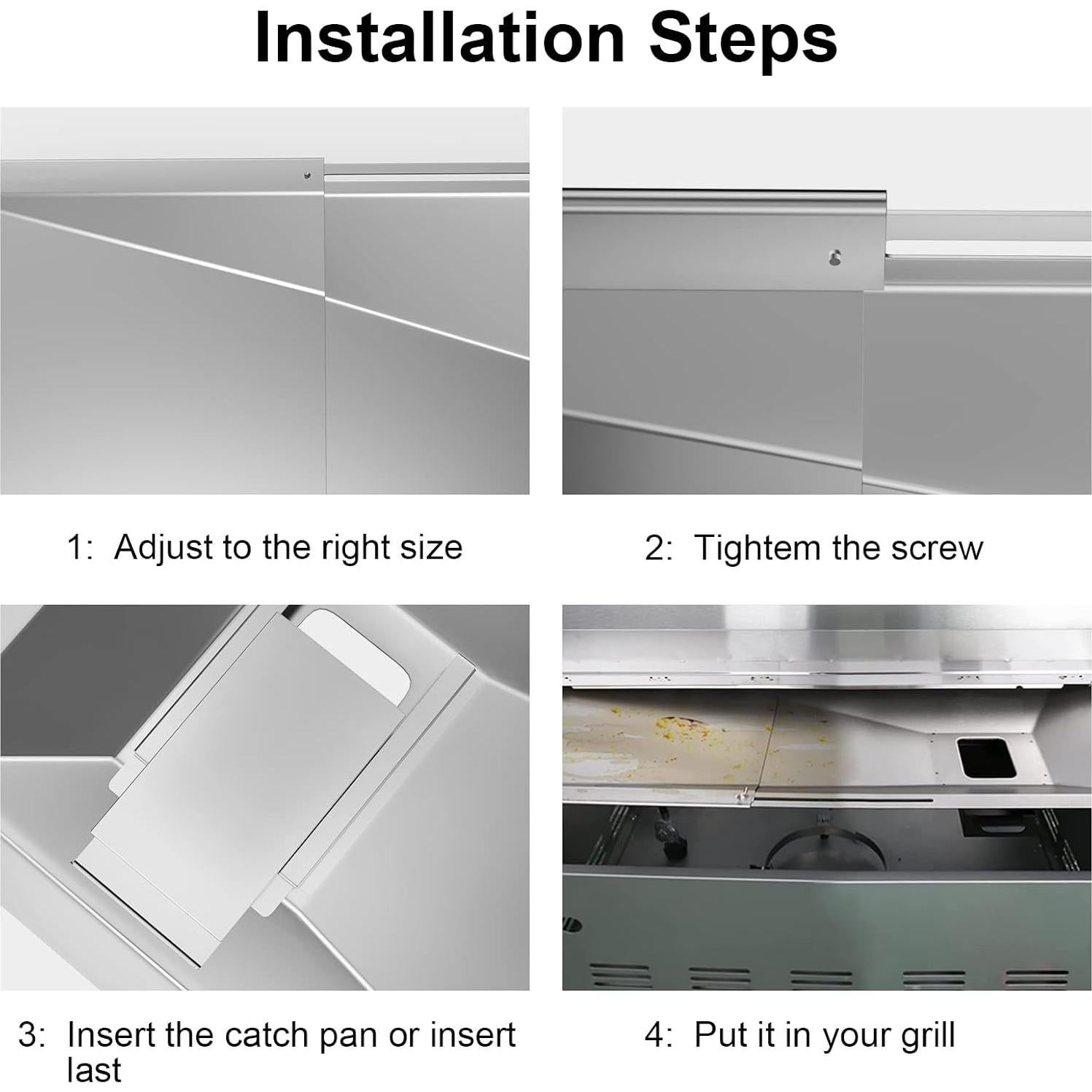 Installation Steps

1: Adjust to the right size

2: Tightem the screw

3: Insert the catch pan or insert last

4: Put it in your grill