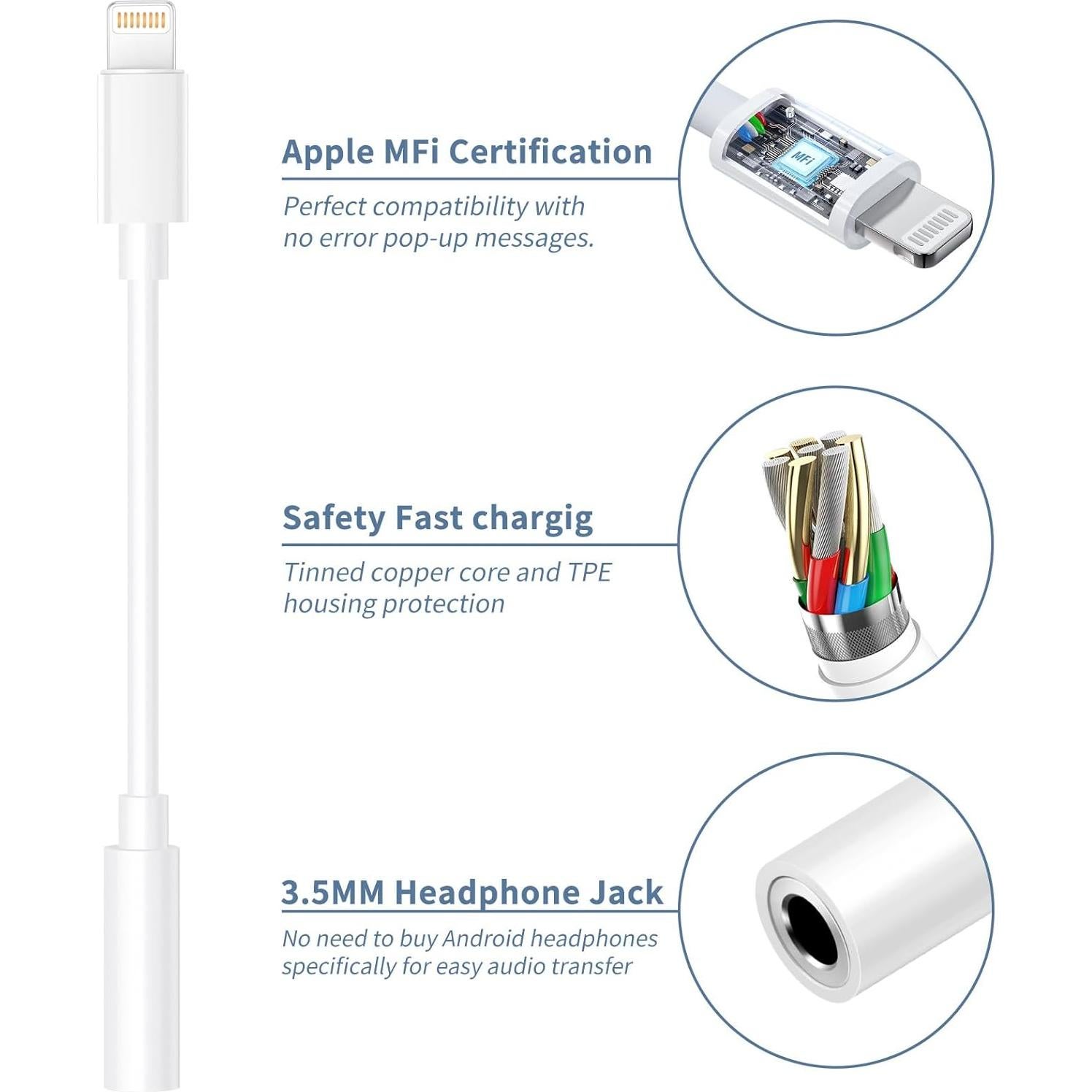 Apple MFi Certification

Perfect compatibility with no error pop-up messages.

MFi

Safety Fast chargig

Tinned copper core and TPE housing protection

3.5MM Headphone Jack

No need to buy Android headphones specifically for easy audio transfer