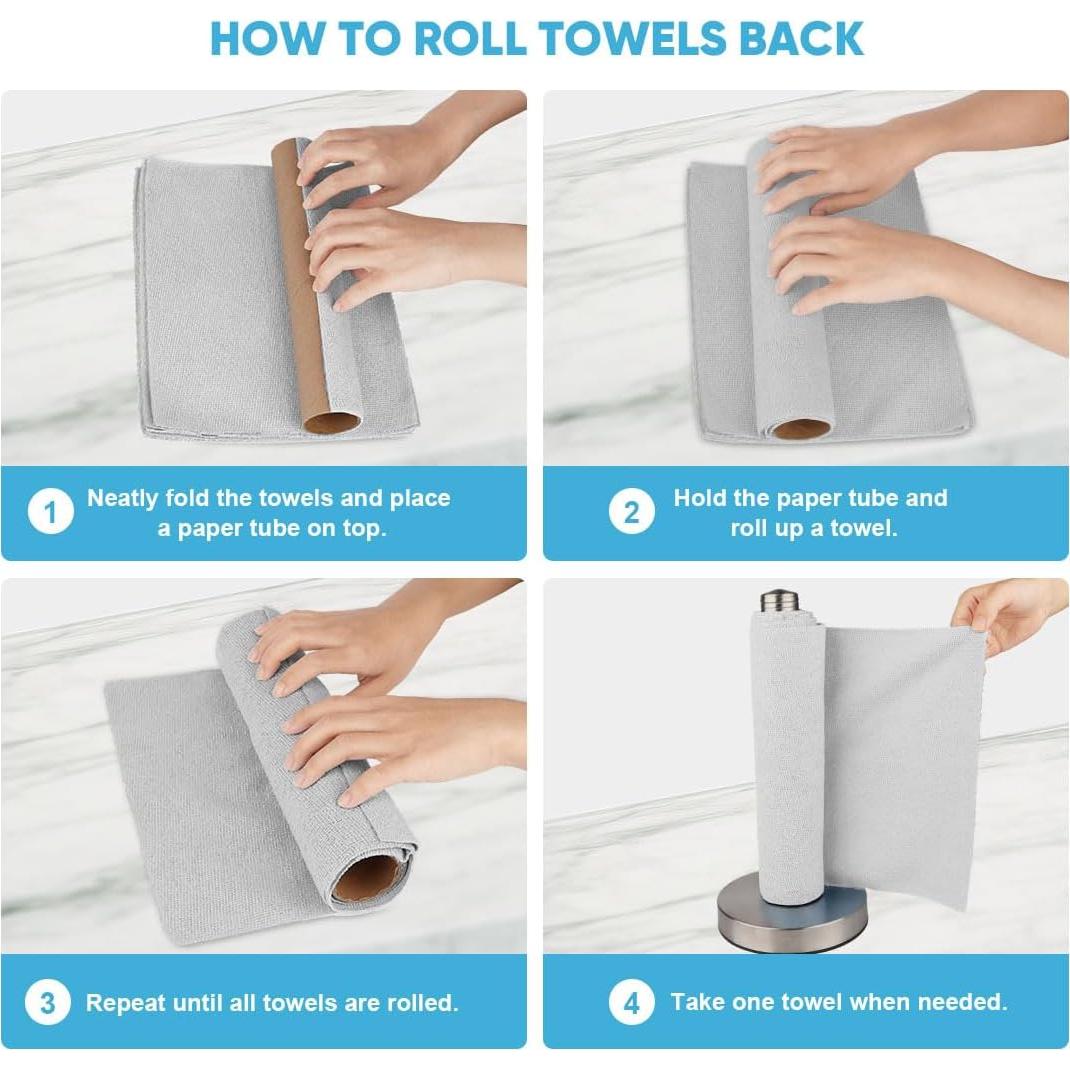 HOW TO ROLL TOWELS BACK

1 Neatly fold the towels and place a paper tube on top.

2 Hold the paper tube and roll up a towel.

3 Repeat until all towels are rolled.

4 Take one towel when needed.