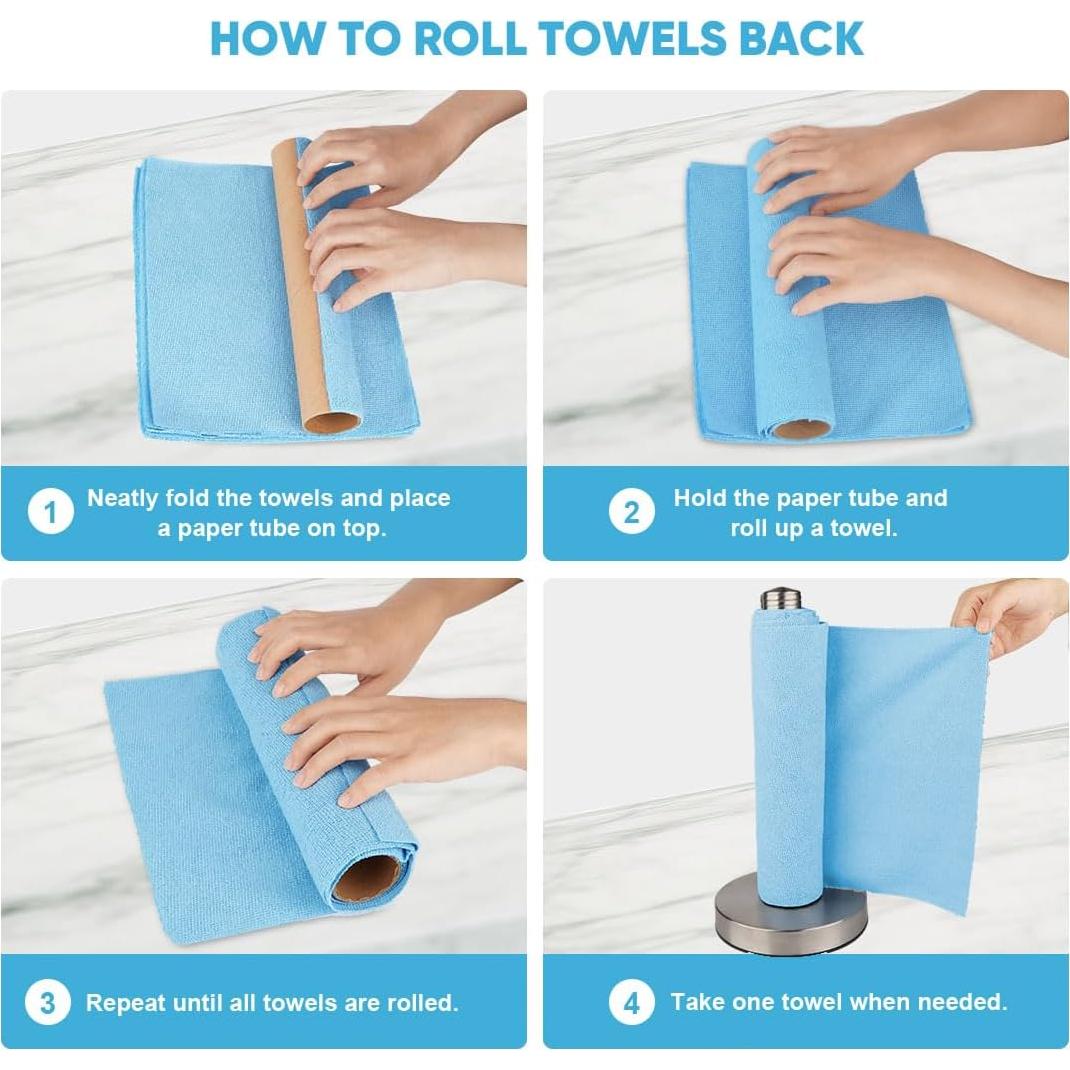 HOW TO ROLL TOWELS BACK

1 Neatly fold the towels and place a paper tube on top.

2 Hold the paper tube and roll up a towel.

3 Repeat until all towels are rolled.

4 Take one towel when needed.