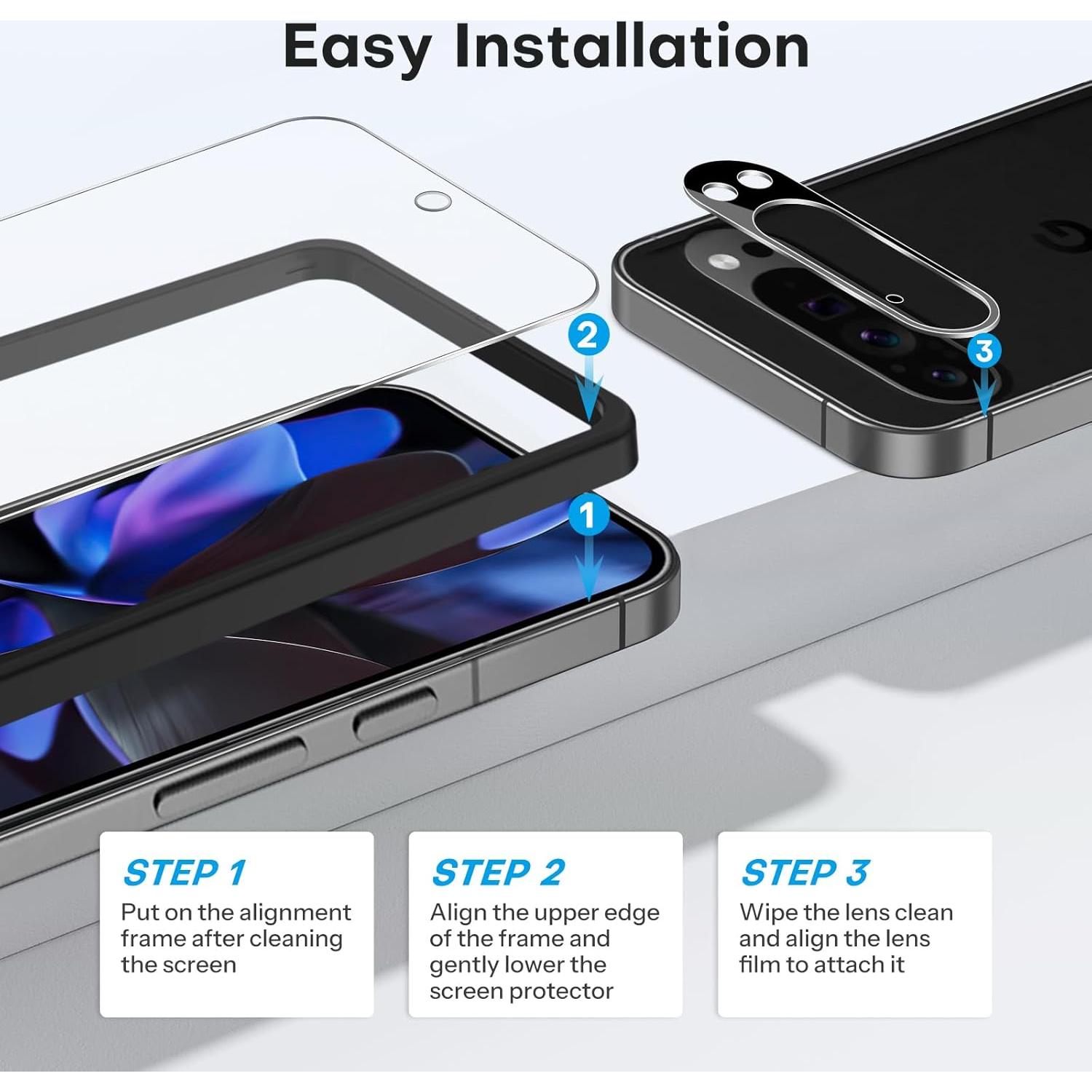 Easy Installation

2

3

1

STEP 1
Put on the alignment frame after cleaning the screen

STEP 2
Align the upper edge of the frame and gently lower the screen protector

STEP 3
Wipe the lens clean and align the lens film to attach it