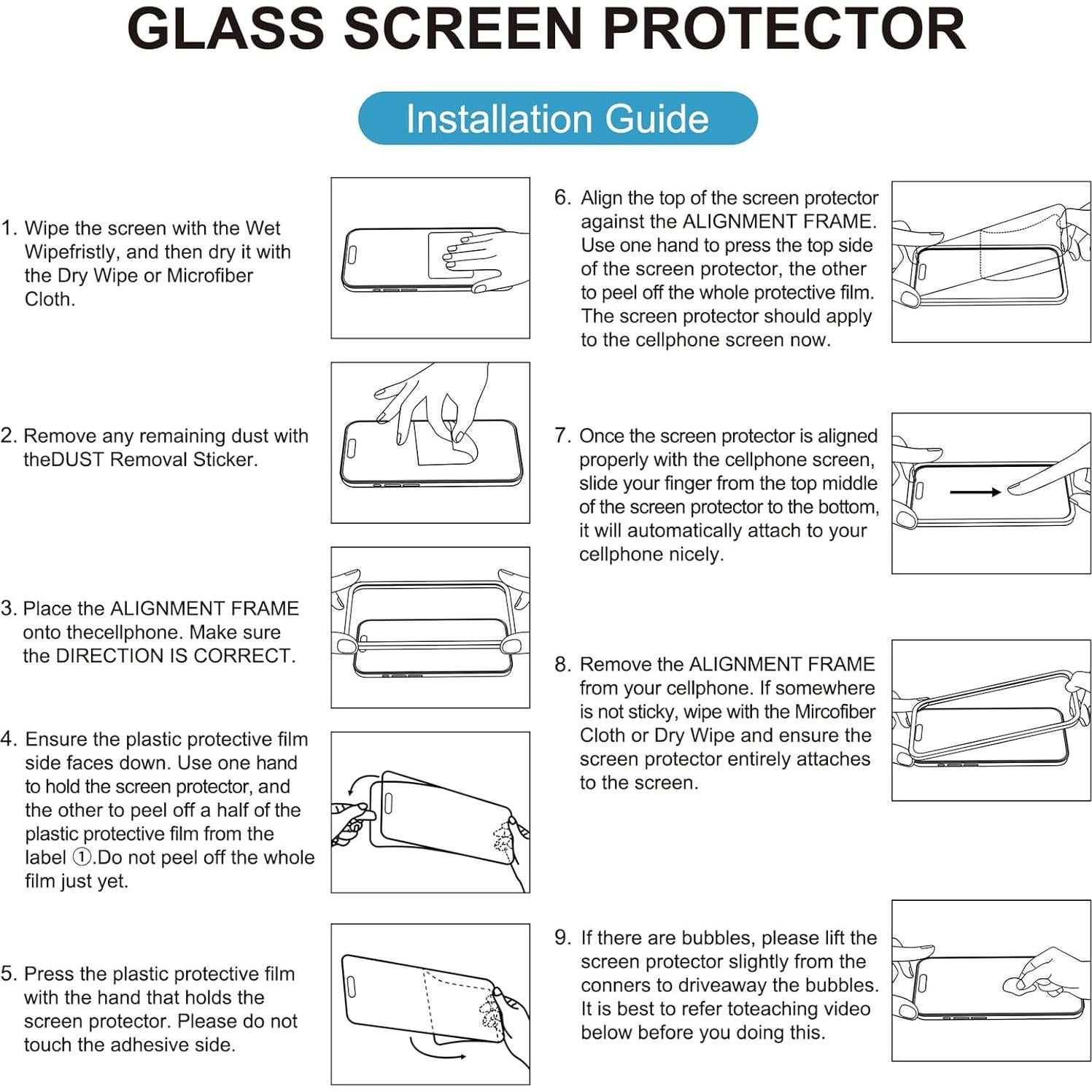 GLASS SCREEN PROTECTOR

Installation Guide

1. Wipe the screen with the Wet Wipefristly, and then dry it with the Dry Wipe or Microfiber Cloth.

2. Remove any remaining dust with theDUST Removal Sticker.

3. Place the ALIGNMENT FRAME onto thecellphone. Make sure the DIRECTION IS CORRECT.

4. Ensure the plastic protective film side faces down. Use one hand to hold the screen protector, and the other to peel off a half of the plastic protective film from the label ①.Do not peel off the whole film just yet.

5. Press the plastic protective film with the hand that holds the screen protector. Please do not touch the adhesive side.

6. Align the top of the screen protector against the ALIGNMENT FRAME. Use one hand to press the top side of the screen protector, the other to peel off the whole protective film. The screen protector should apply to the cellphone screen now.

7. Once the screen protector is aligned properly with the cellphone screen, slide your finger from the top middle of the screen protector to the bottom, it will automatically attach to your cellphone nicely.

8. Remove the ALIGNMENT FRAME from your cellphone. If somewhere is not sticky, wipe with the Mircofiber Cloth or Dry Wipe and ensure the screen protector entirely attaches to the screen.

9. If there are bubbles, please lift the screen protector slightly from the conners to driveaway the bubbles. It is best to refer toteaching video below before you doing this.