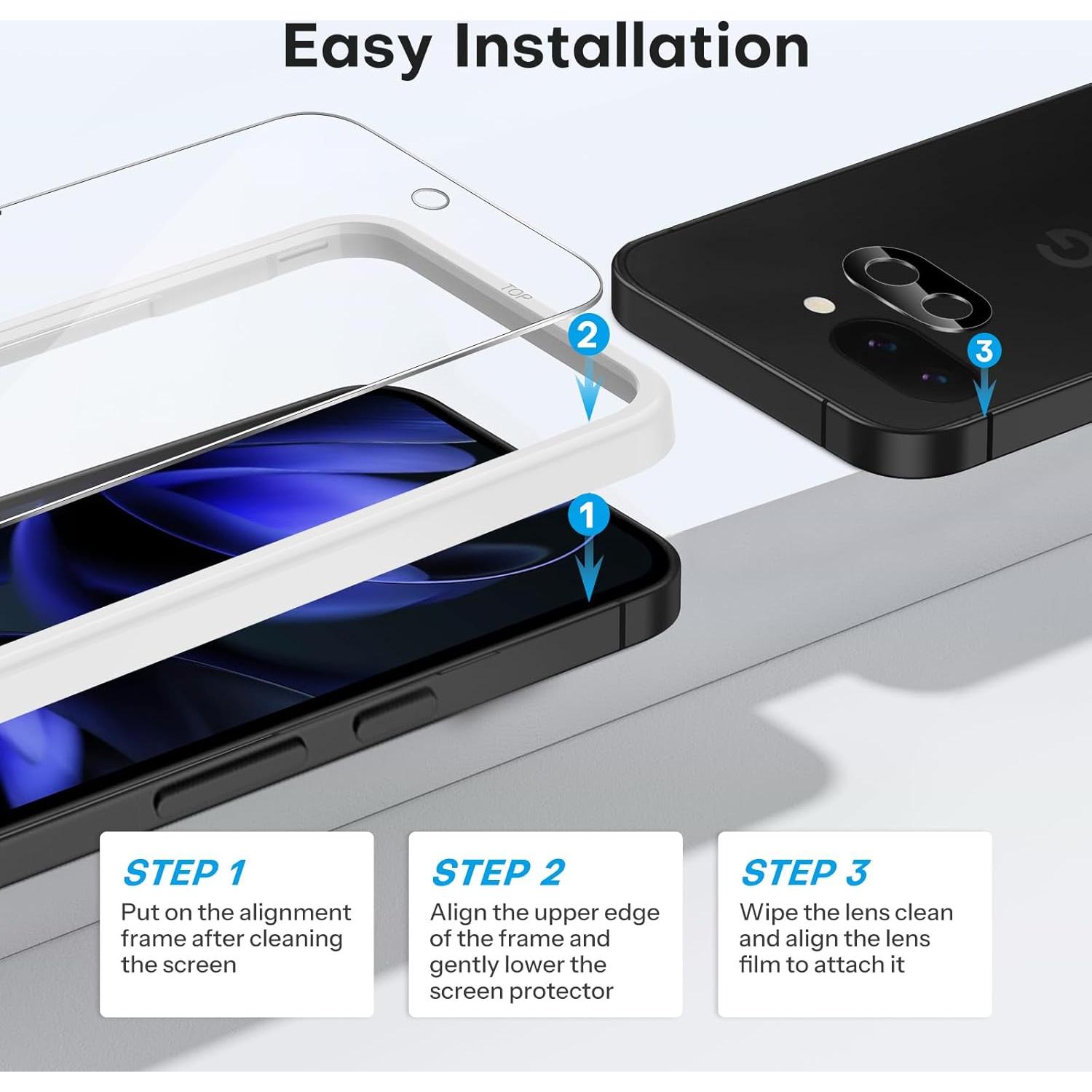 Easy Installation

TOP

2

3

1

STEP 1
Put on the alignment frame after cleaning the screen

STEP 2
Align the upper edge of the frame and gently lower the screen protector

STEP 3
Wipe the lens clean and align the lens film to attach it