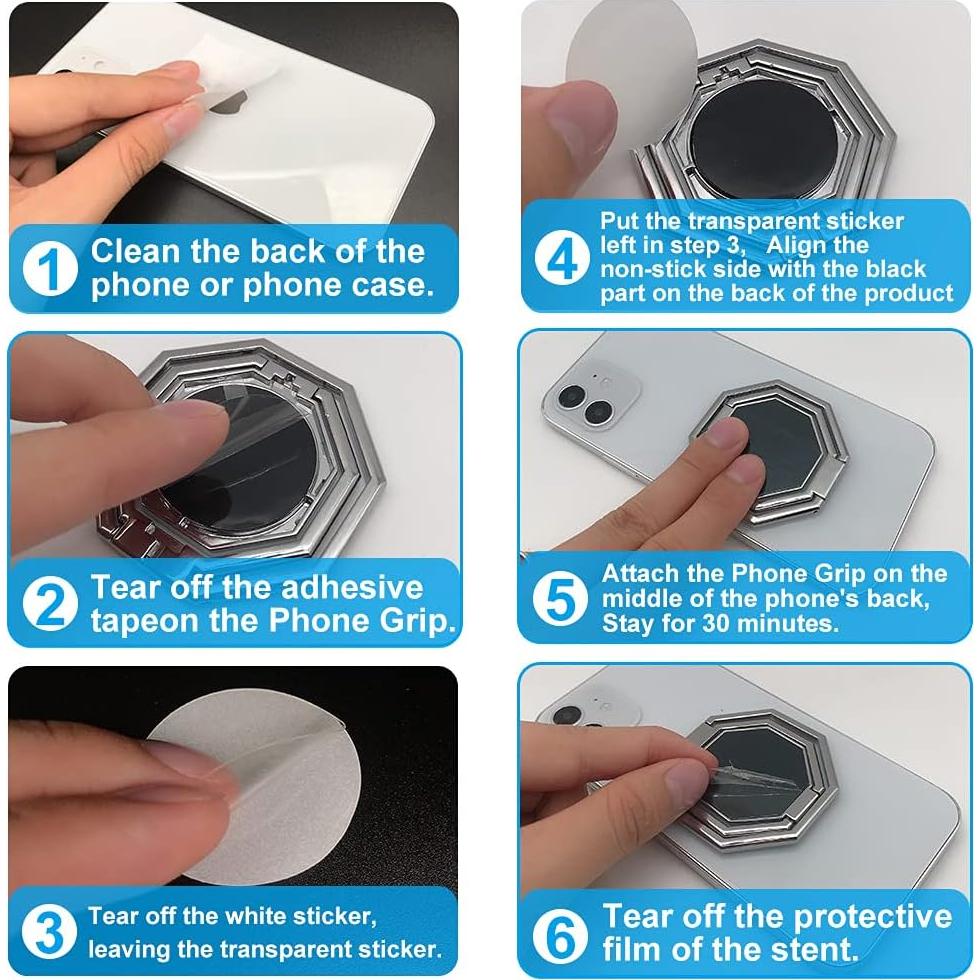 1 Clean the back of the phone or phone case.

2 Tear off the adhesive tapeon the Phone Grip.

3 Tear off the white sticker, leaving the transparent sticker.

4 Put the transparent sticker left in step 3, Align the non-stick side with the black part on the back of the product

5 Attach the Phone Grip on the middle of the phone's back, Stay for 30 minutes.

6 Tear off the protective film of the stent.