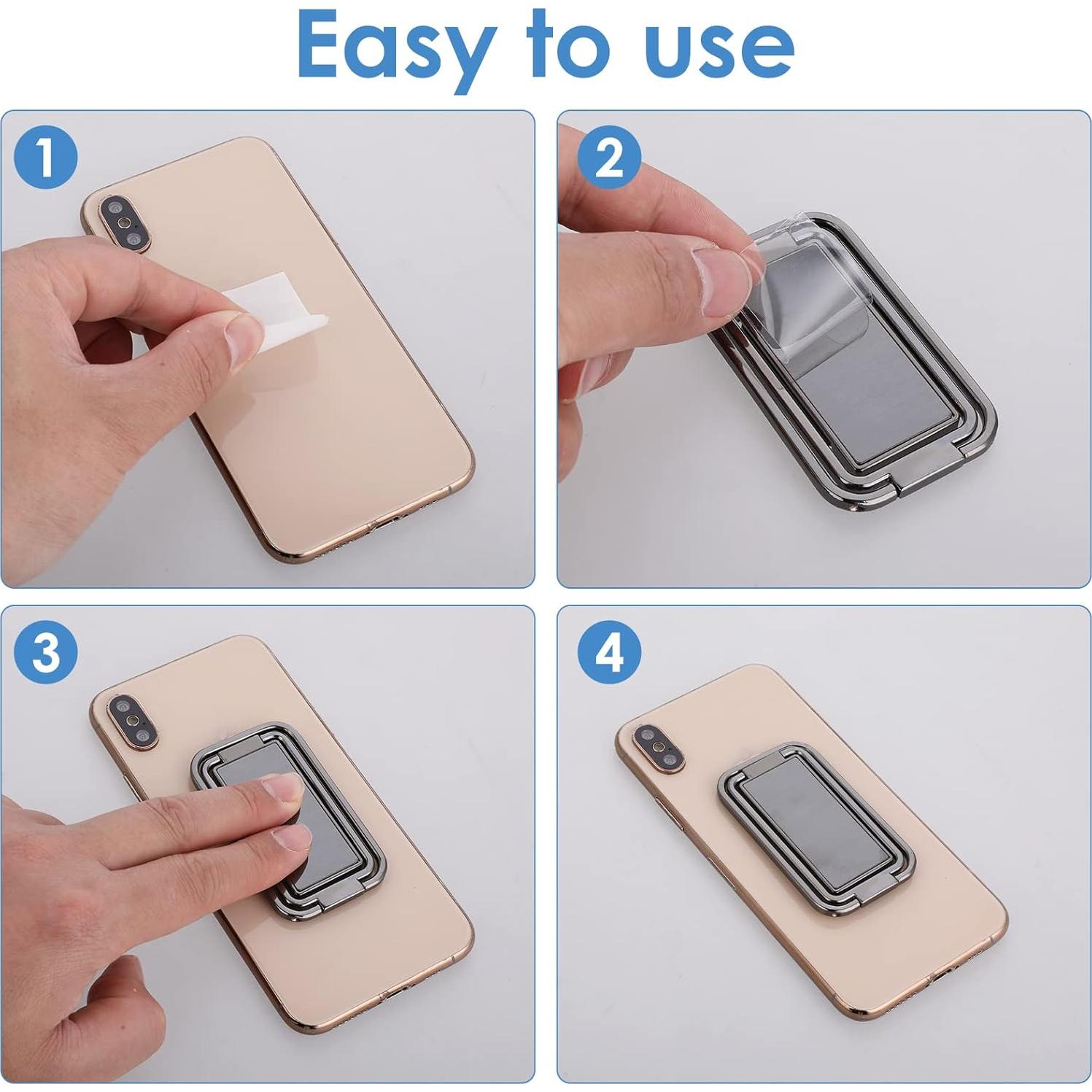 Easy to use

1

2

3

4