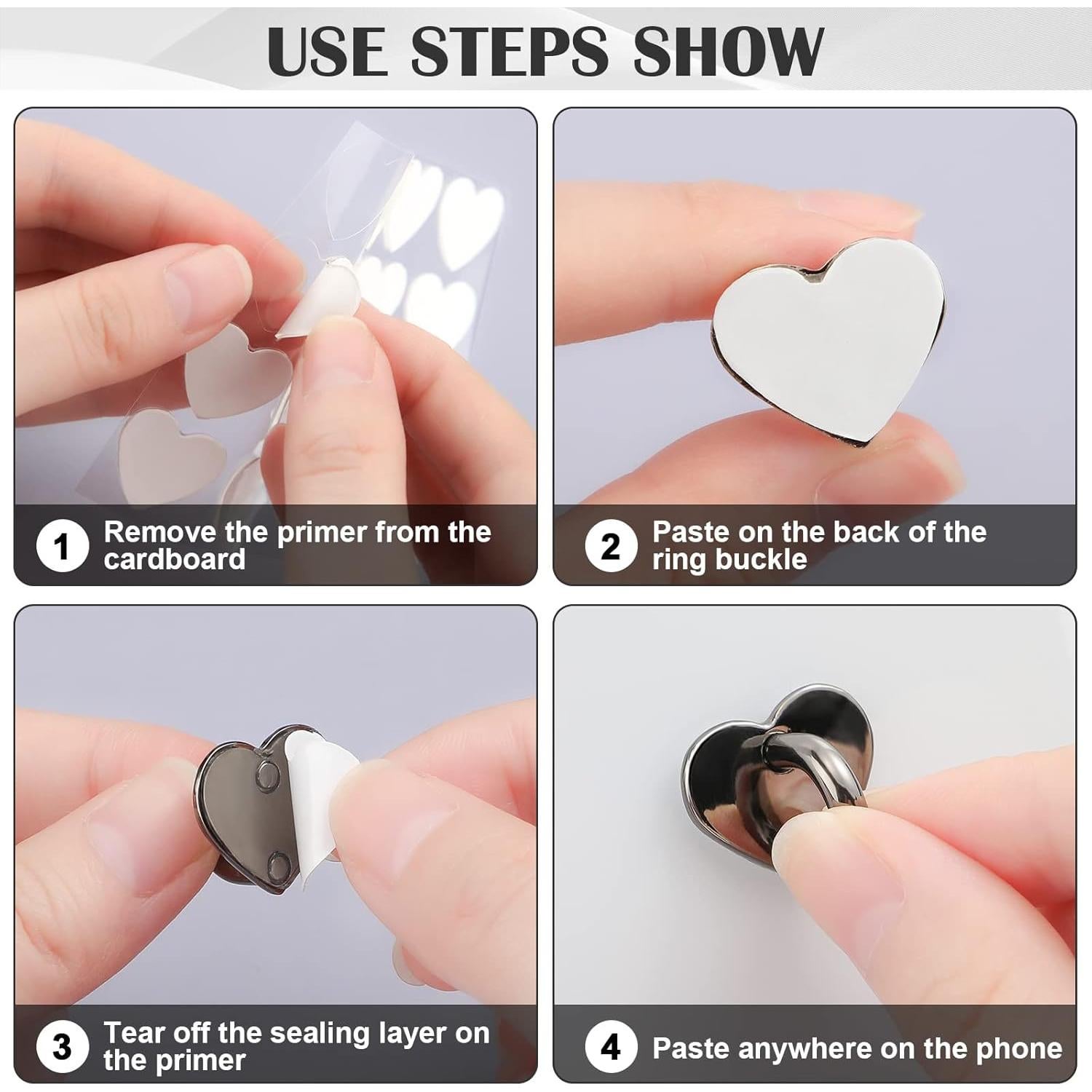 USE STEPS SHOW

1 Remove the primer from the cardboard

2 Paste on the back of the ring buckle

3 Tear off the sealing layer on the primer

4 Paste anywhere on the phone