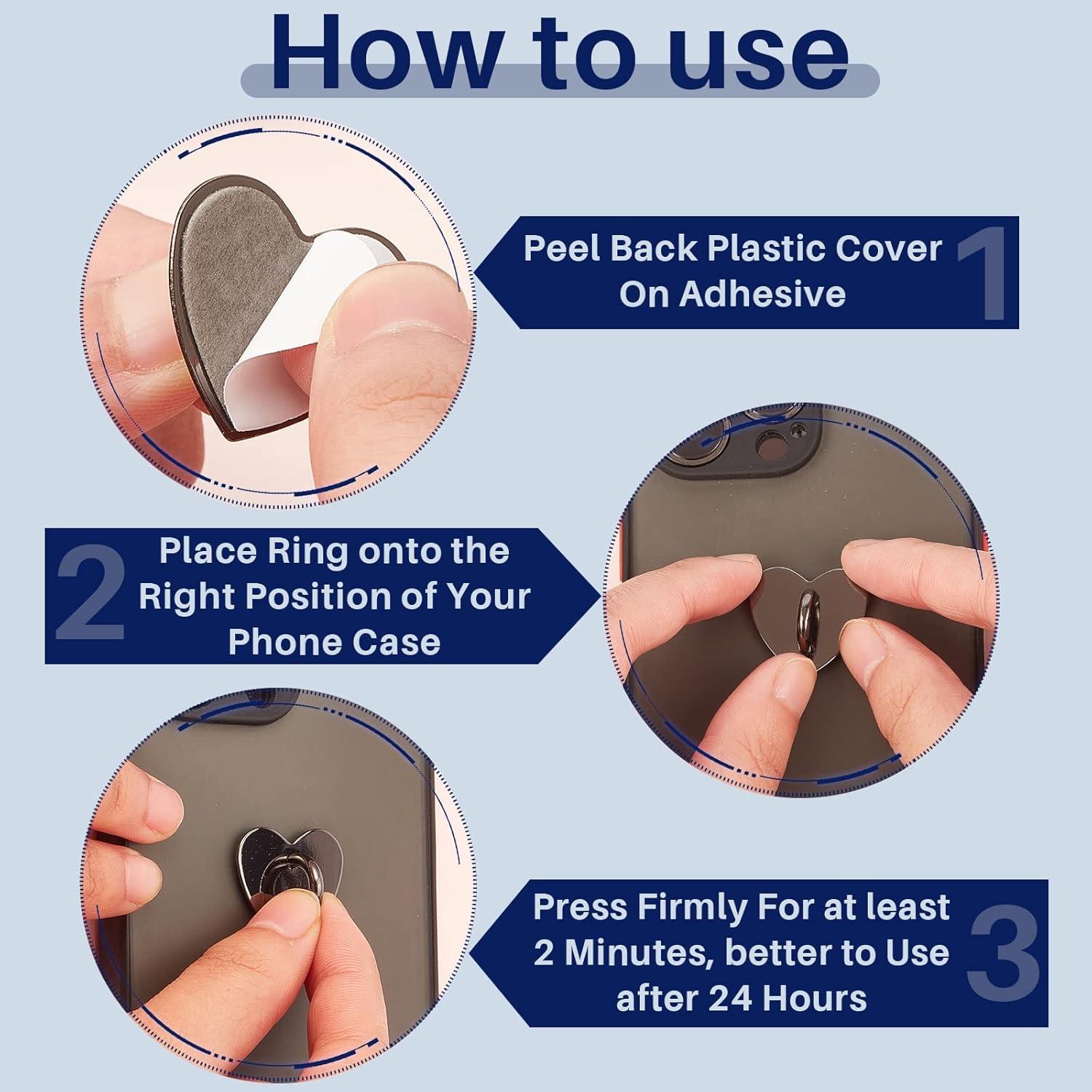 How to use

Peel Back Plastic Cover On Adhesive 1

2 Place Ring onto the Right Position of Your Phone Case

Press Firmly For at least 2 Minutes, better to Use after 24 Hours 3