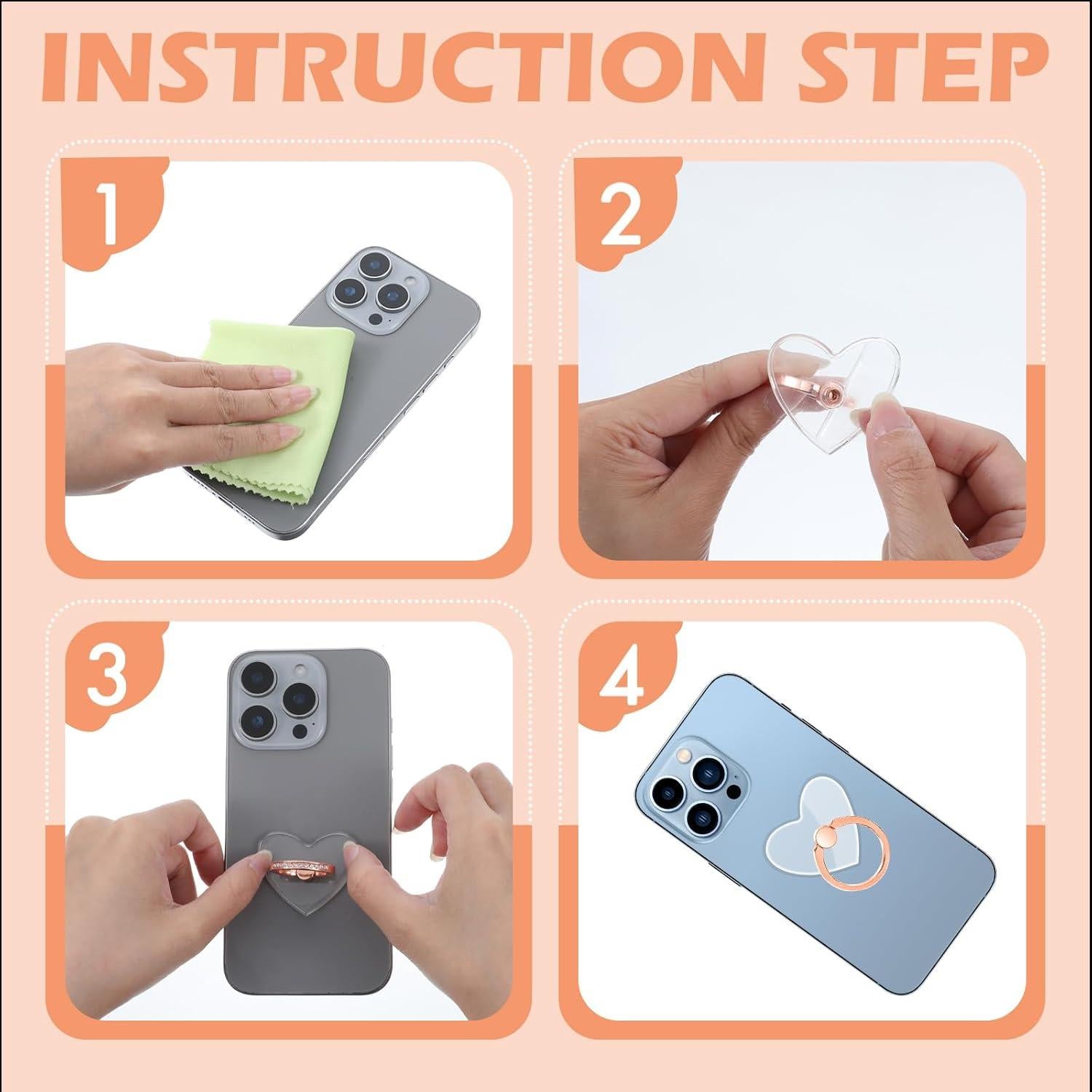 INSTRUCTION STEP

1

2

3

4