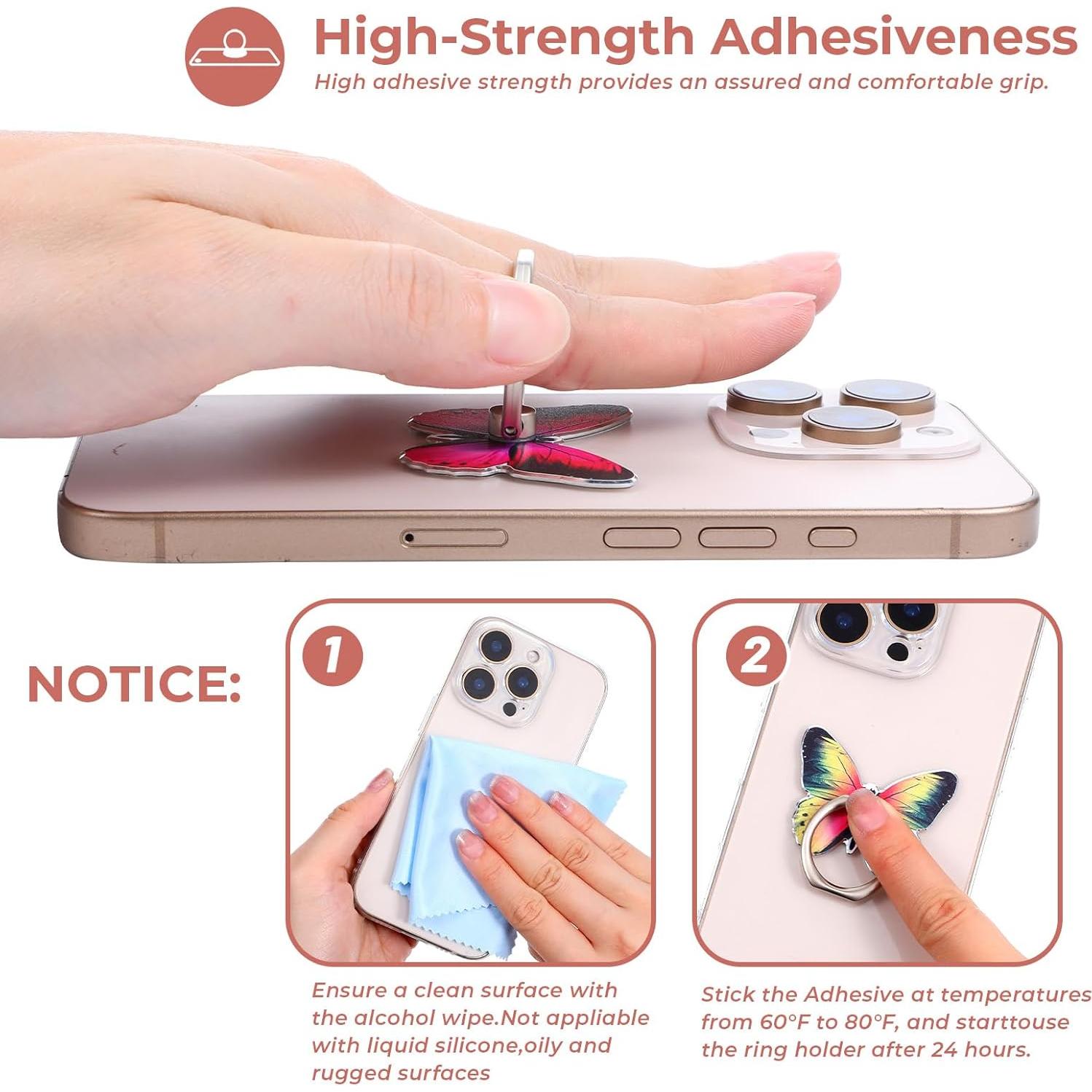 High-Strength Adhesiveness

High adhesive strength provides an assured and comfortable grip.

NOTICE:

1

Ensure a clean surface with the alcohol wipe.Not appliable with liquid silicone,oily and rugged surfaces

2

Stick the Adhesive at temperatures from 60°F to 80°F, and starttouse the ring holder after 24 hours.