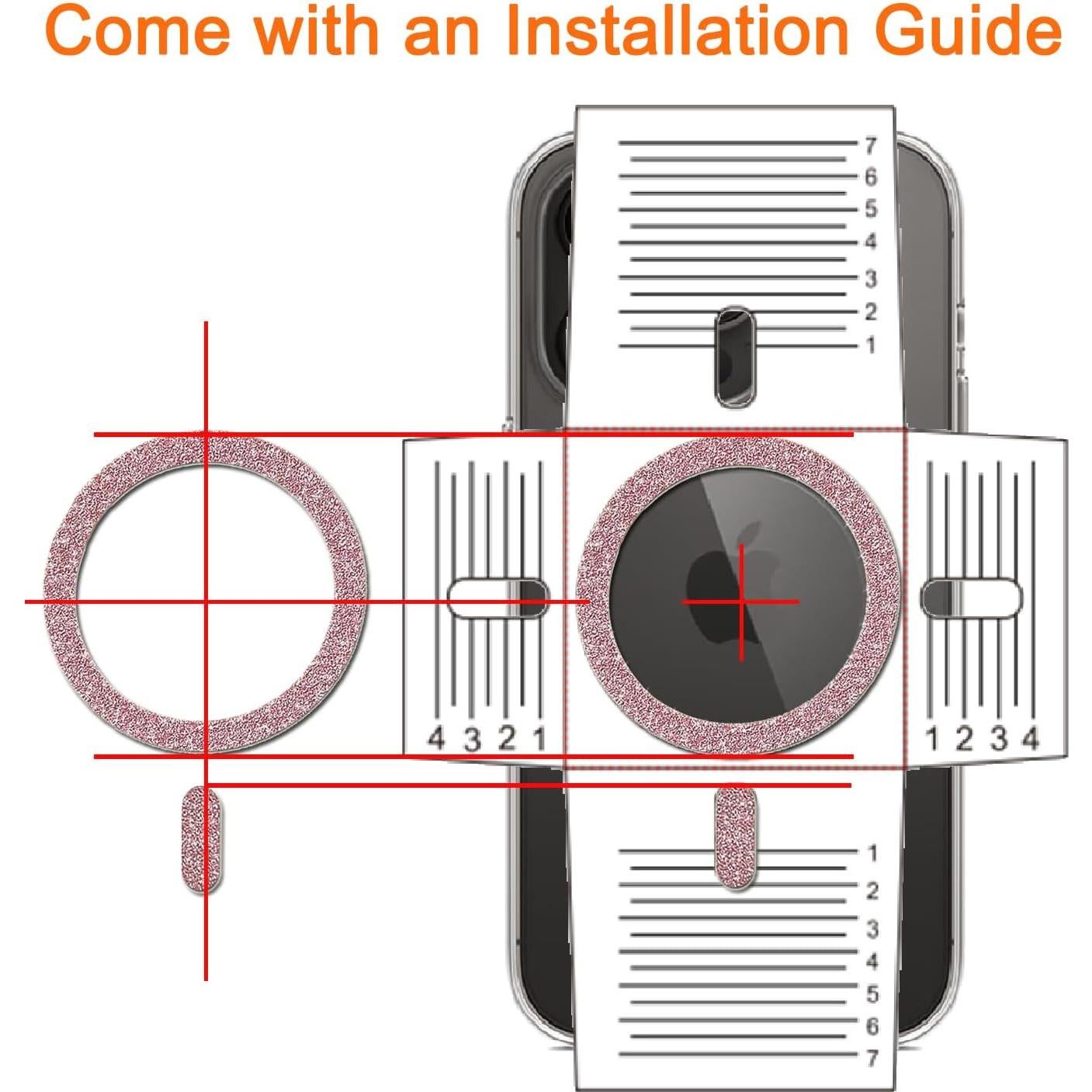 Come with an Installation Guide

7
6
5
4
3
2
1

4 3 2 1

1 2 3 4

1
2
3
4
5
6
7