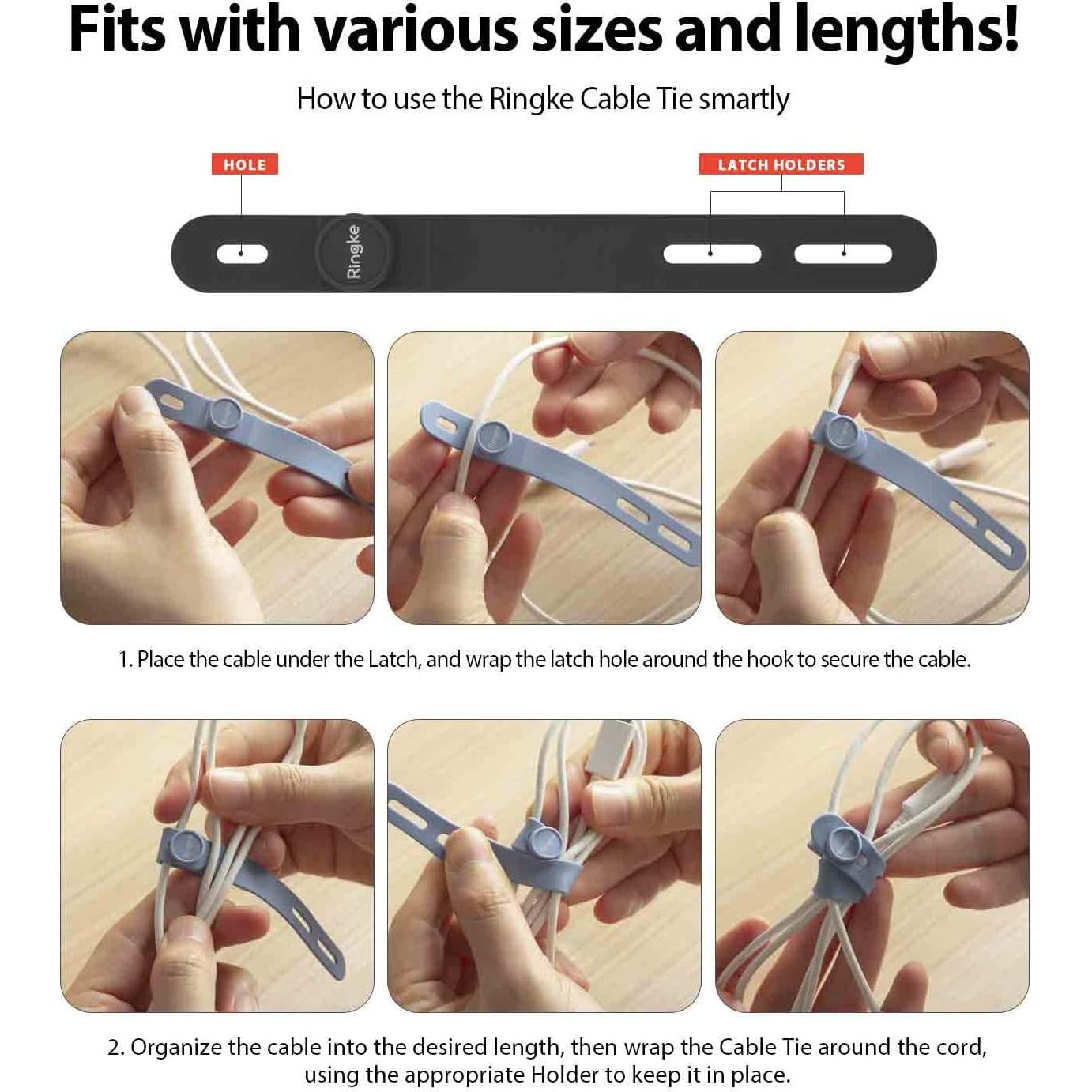 Fits with various sizes and lengths!

How to use the Ringke Cable Tie smartly

HOLE

LATCH HOLDERS

Ringke

1. Place the cable under the Latch, and wrap the latch hole around the hook to secure the cable.

2. Organize the cable into the desired length, then wrap the Cable Tie around the cord, using the appropriate Holder to keep it in place.