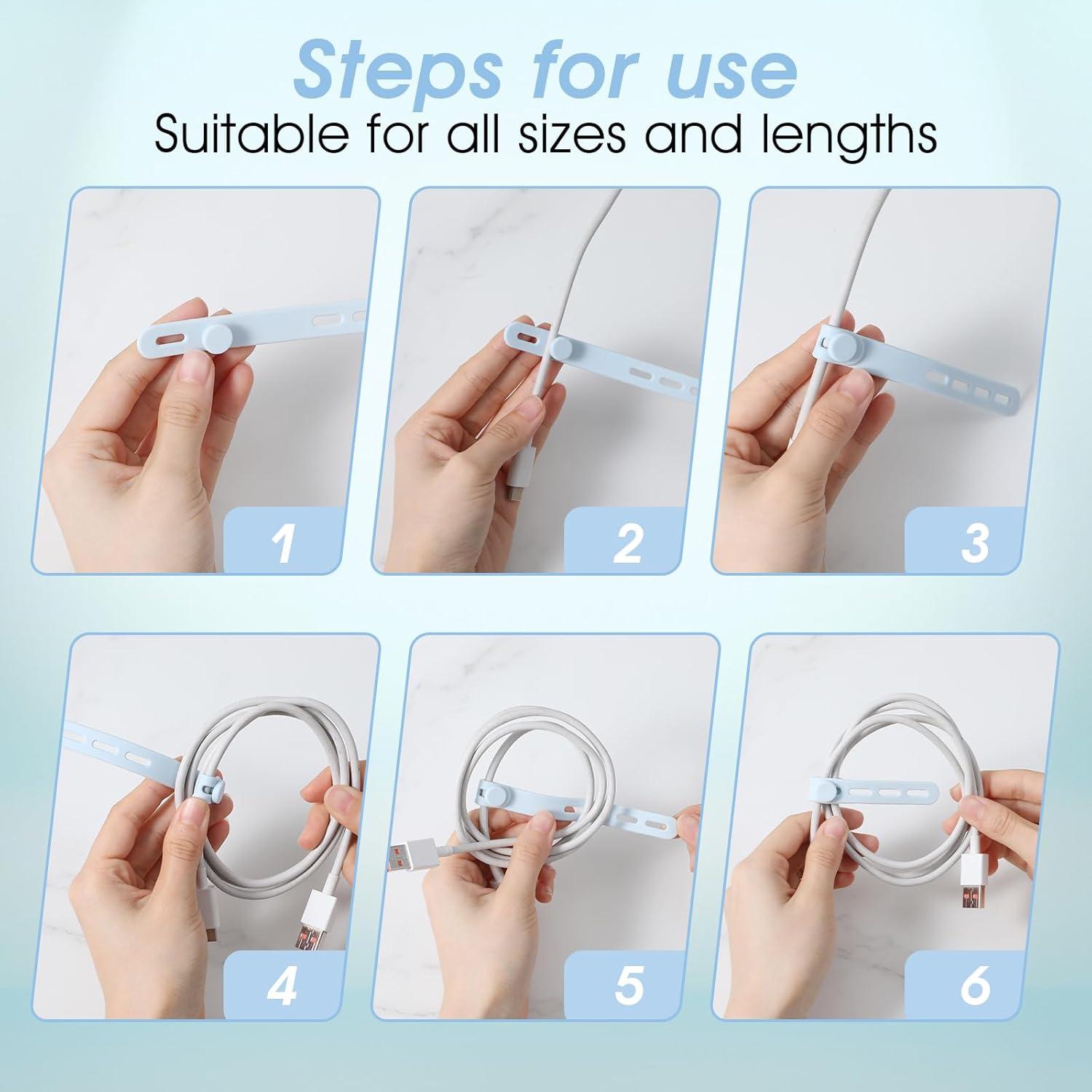 Steps for use
Suitable for all sizes and lengths

1

2

3

4

5

6