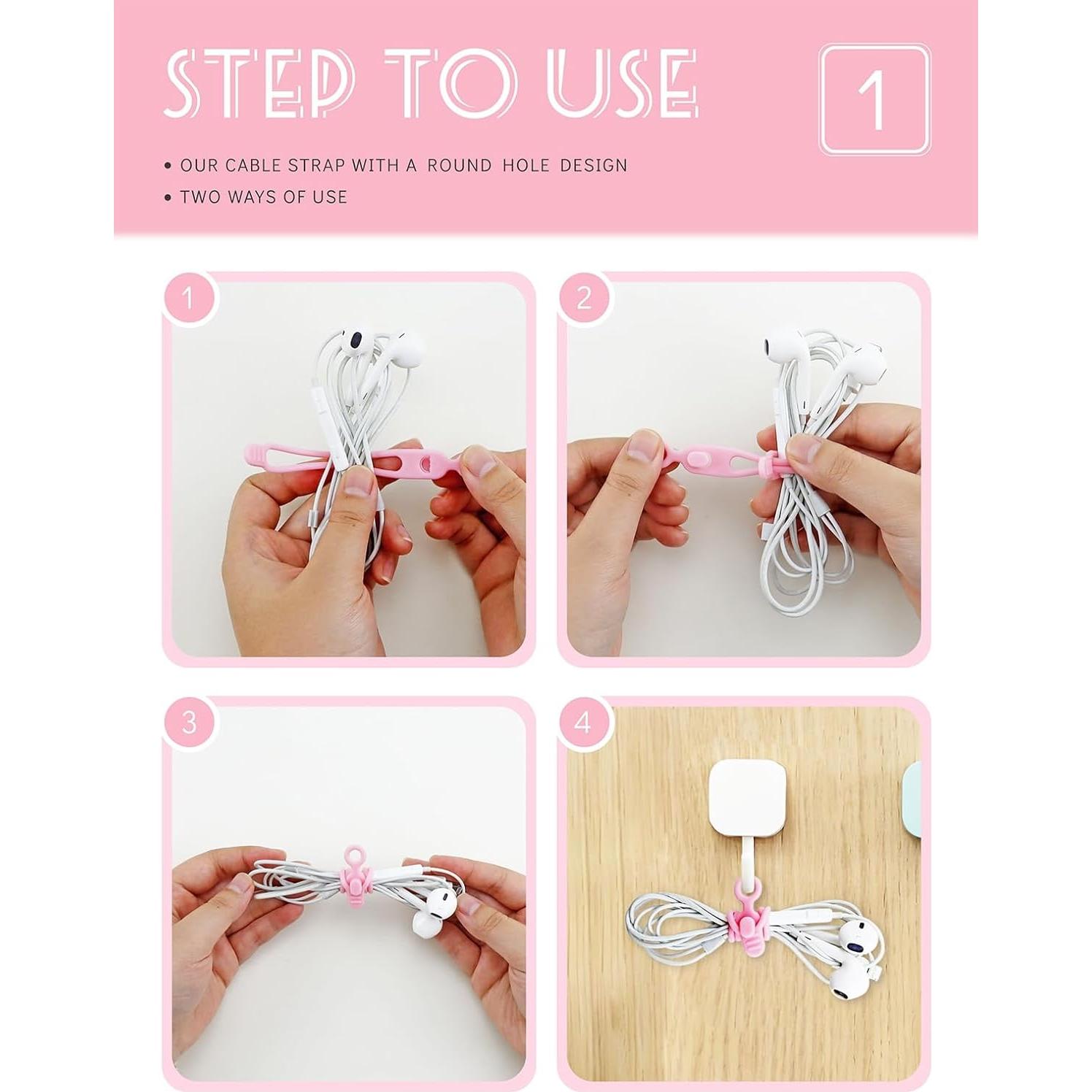 STEP TO USE

1

• OUR CABLE STRAP WITH A ROUND HOLE DESIGN

• TWO WAYS OF USE

1

2

3

4