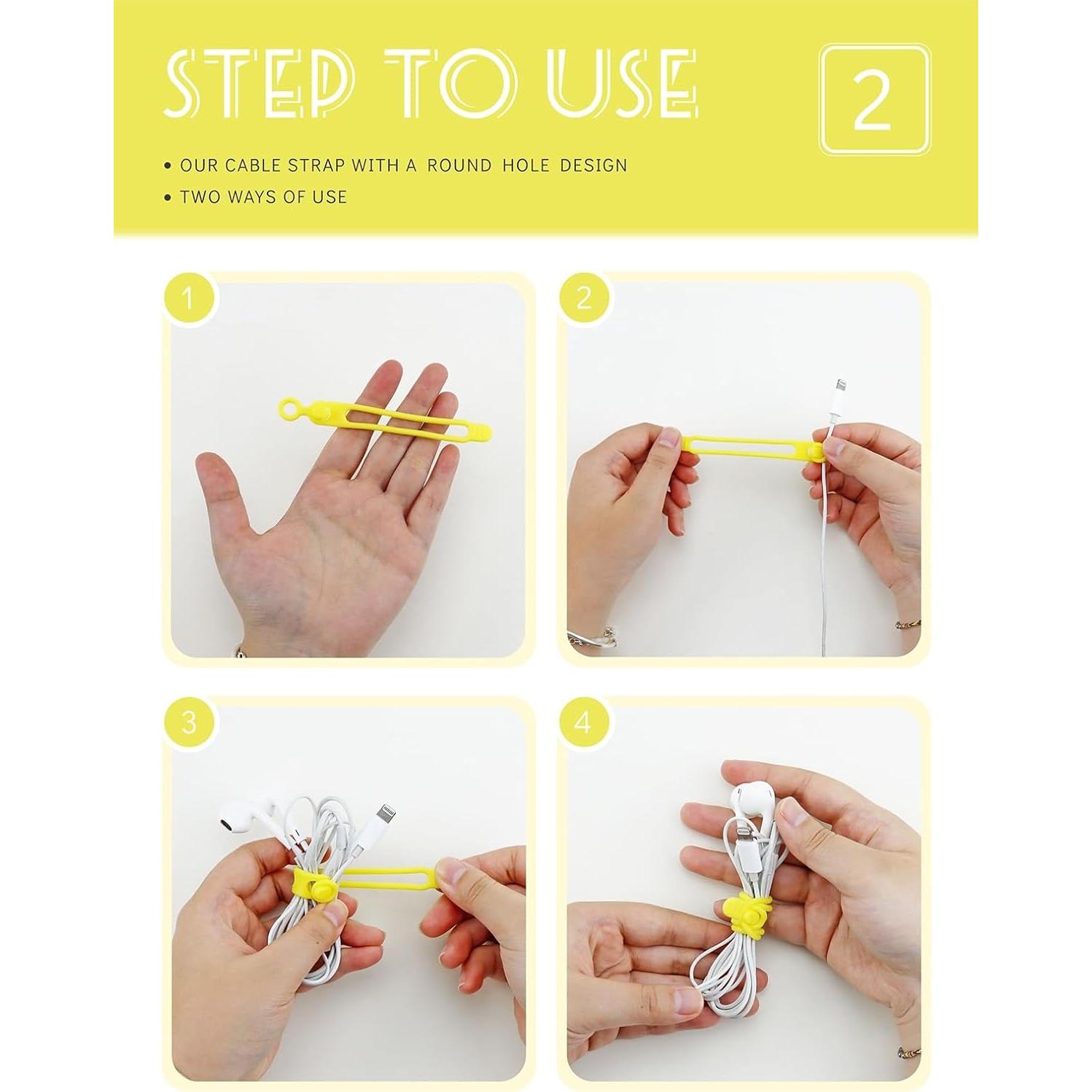 STEP TO USE

2

• OUR CABLE STRAP WITH A ROUND HOLE DESIGN

• TWO WAYS OF USE

1

2

3

4