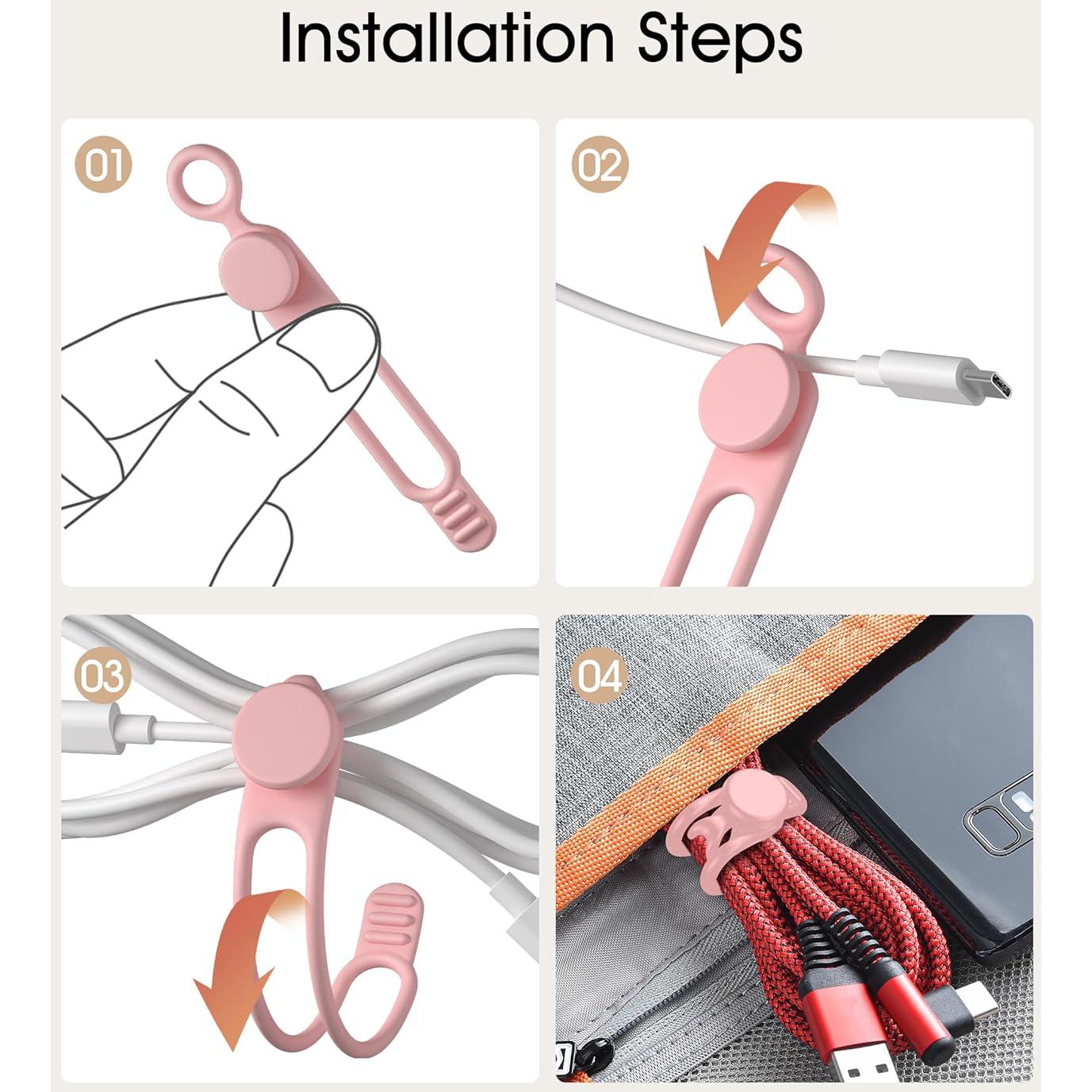 Installation Steps

01

02

03

04