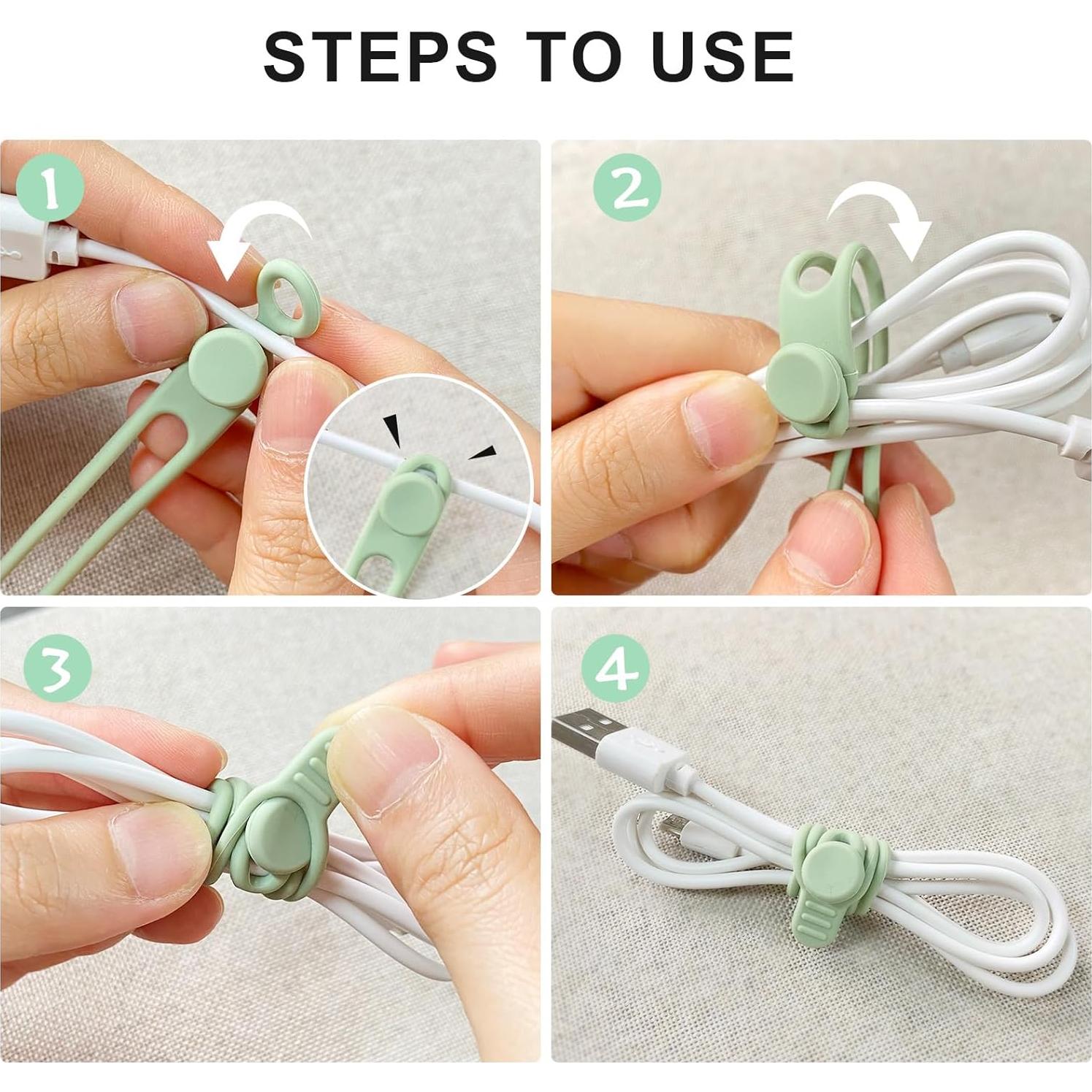 STEPS TO USE

1

2

3

4