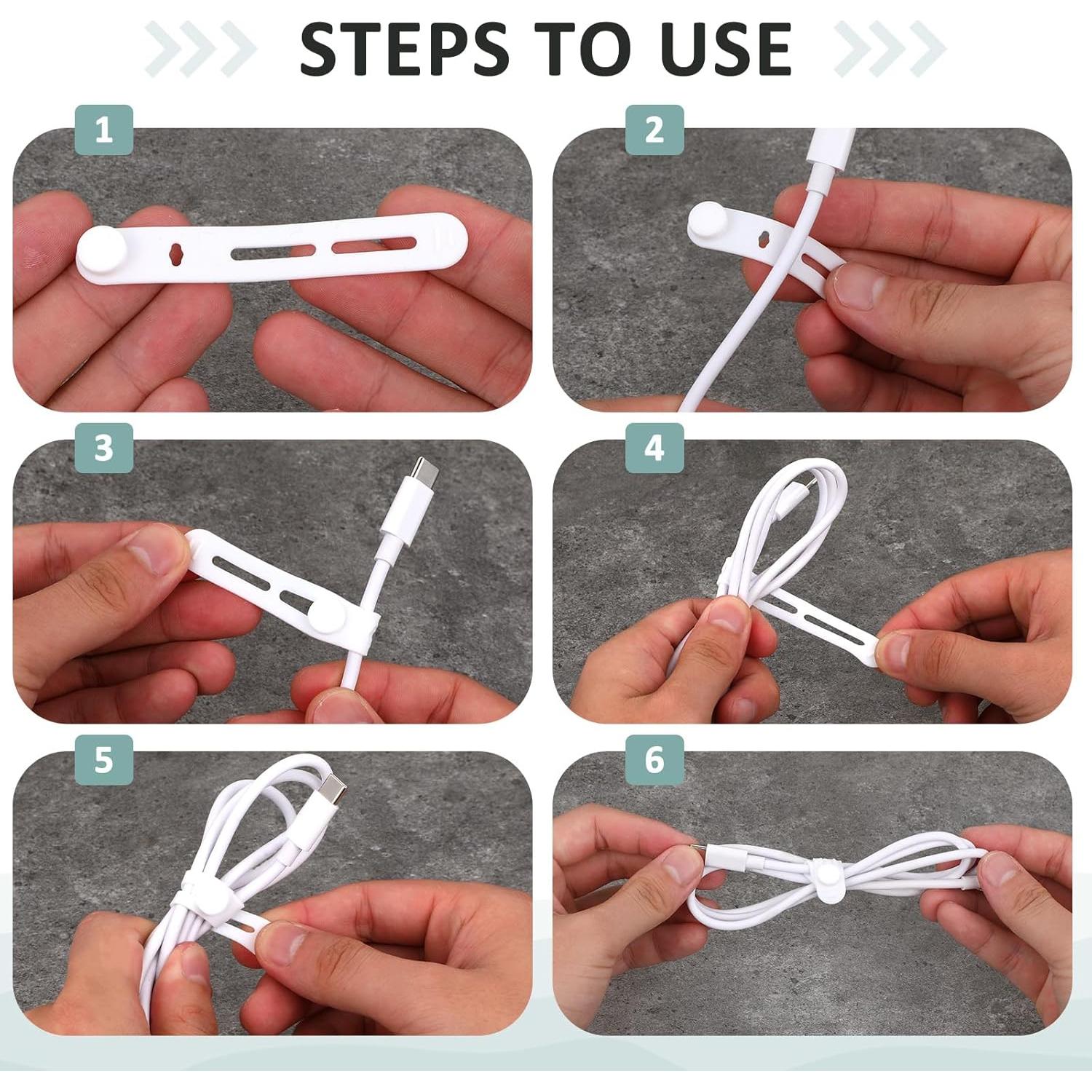 STEPS TO USE

1

2

3

4

5

6