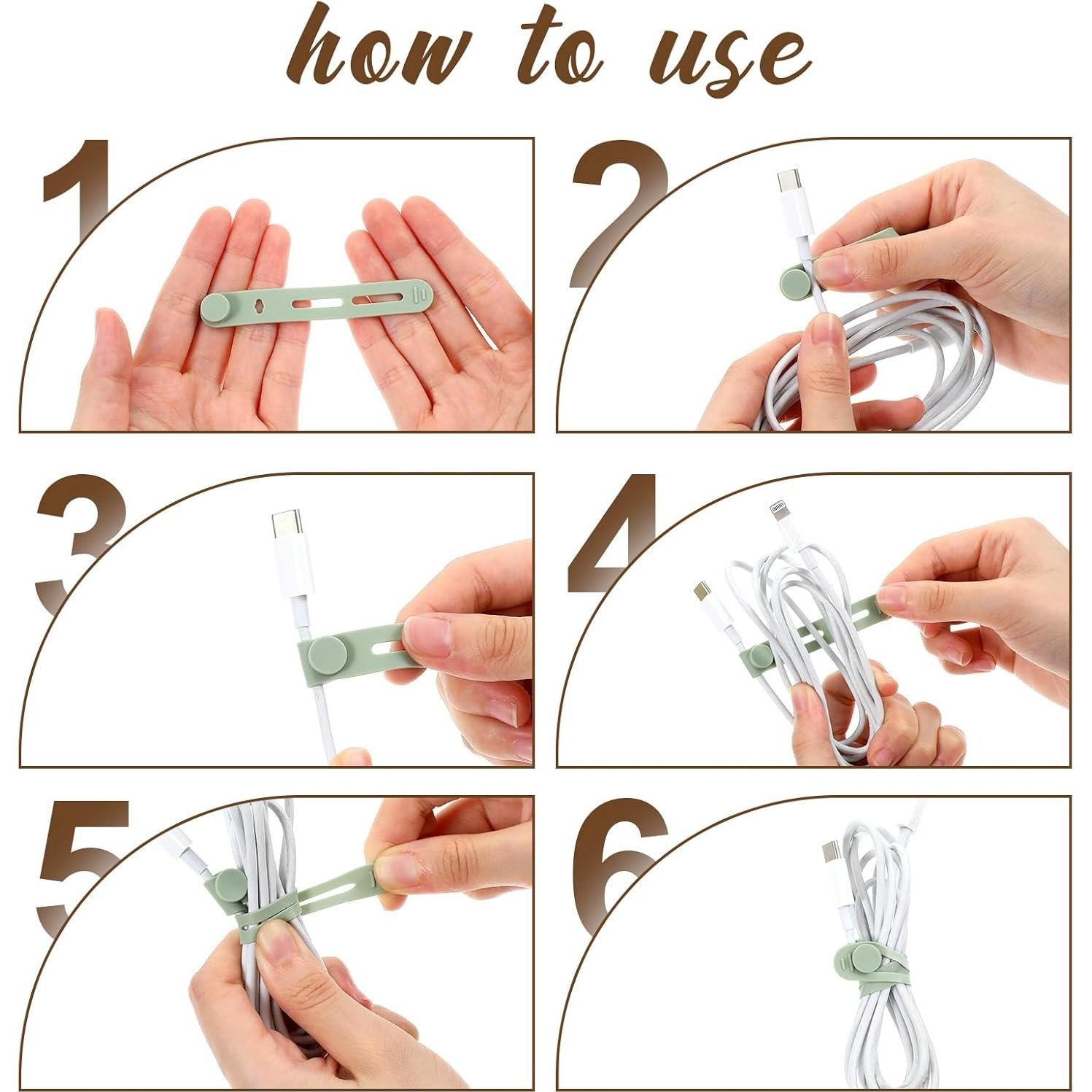 how to use

1

2

3

4

5

6