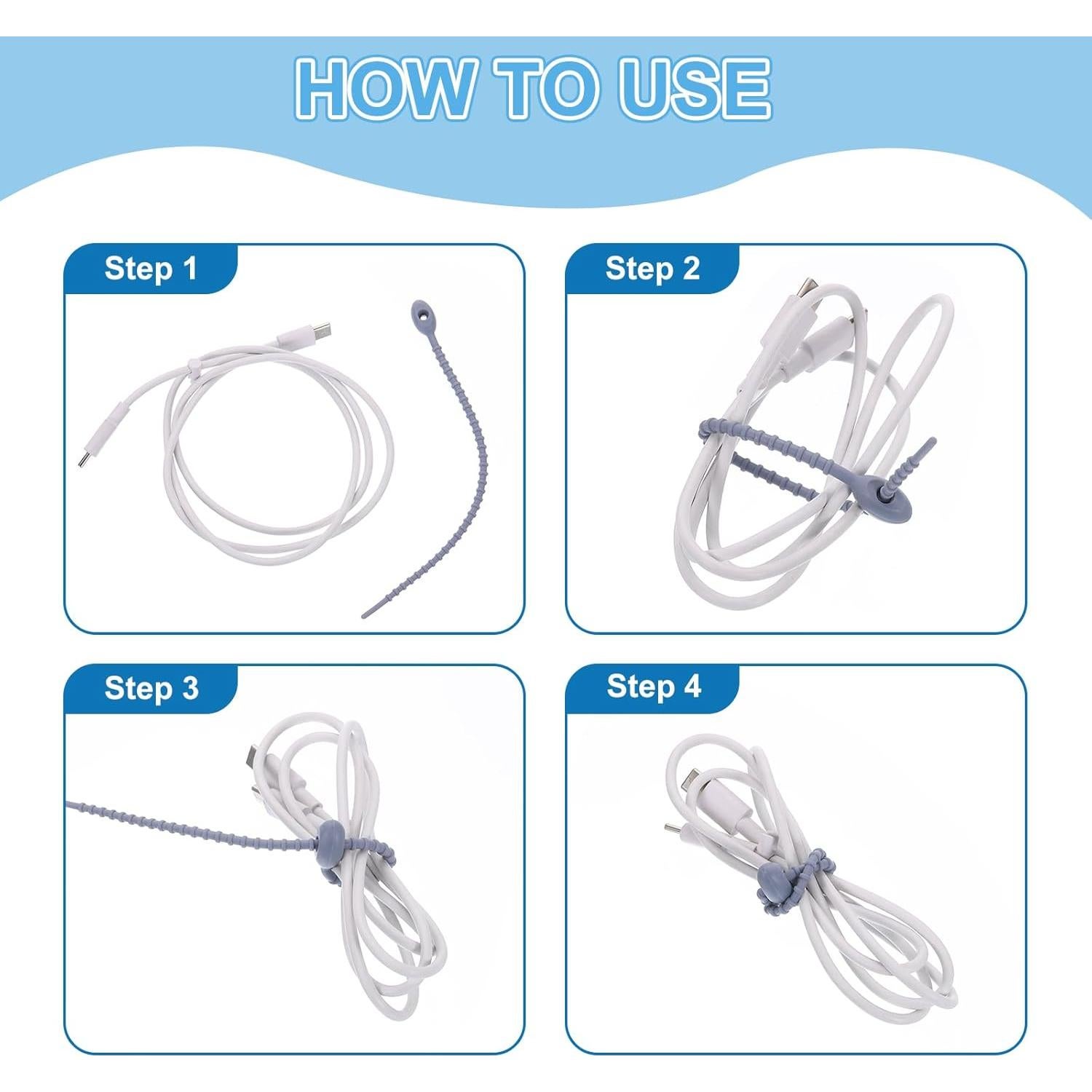 HOW TO USE

Step 1

Step 2

Step 3

Step 4