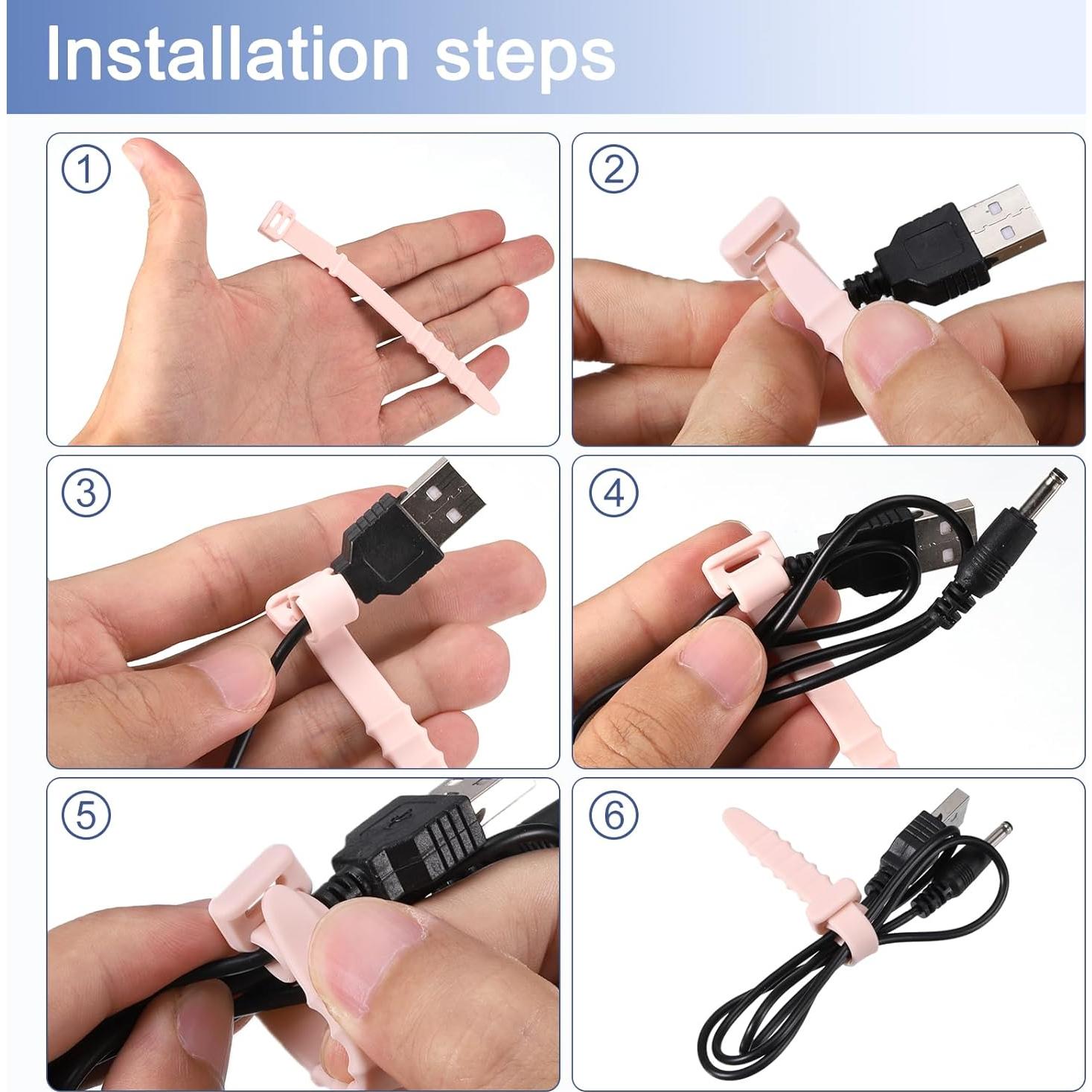 Installation steps

①

②

③

④

⑤

⑥