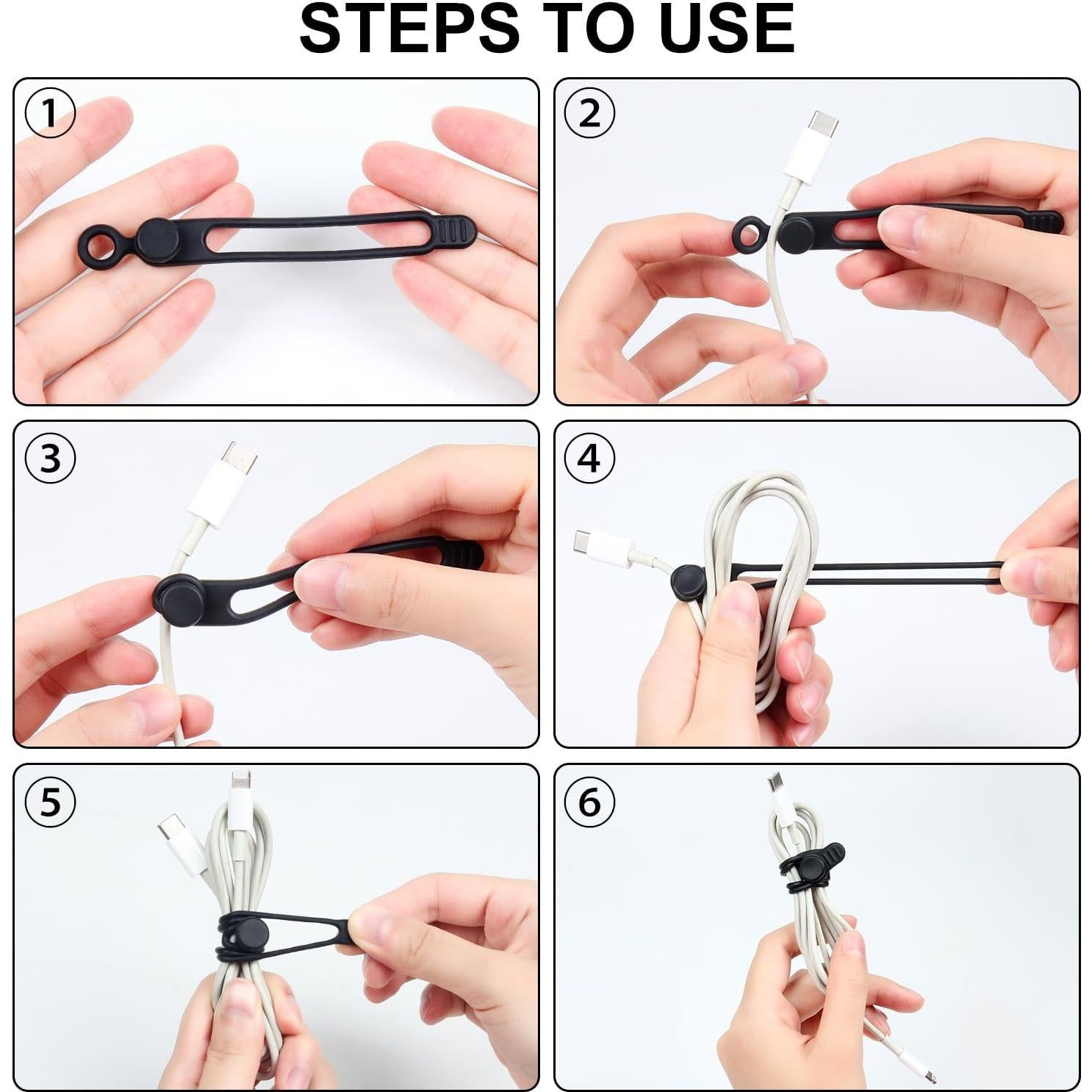 STEPS TO USE

①

②

③

④

⑤

⑥