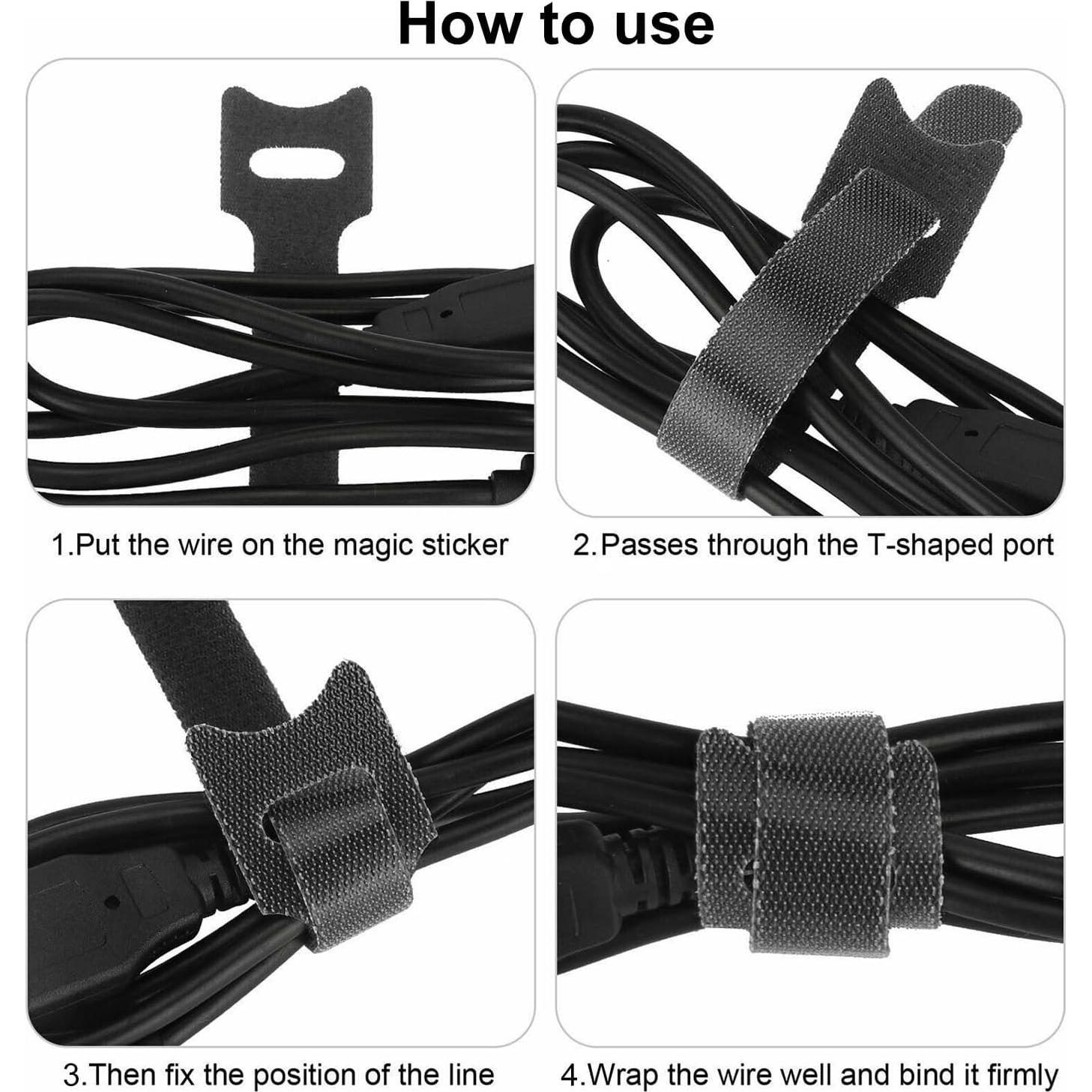 How to use

1.Put the wire on the magic sticker

2.Passes through the T-shaped port

3.Then fix the position of the line

4.Wrap the wire well and bind it firmly