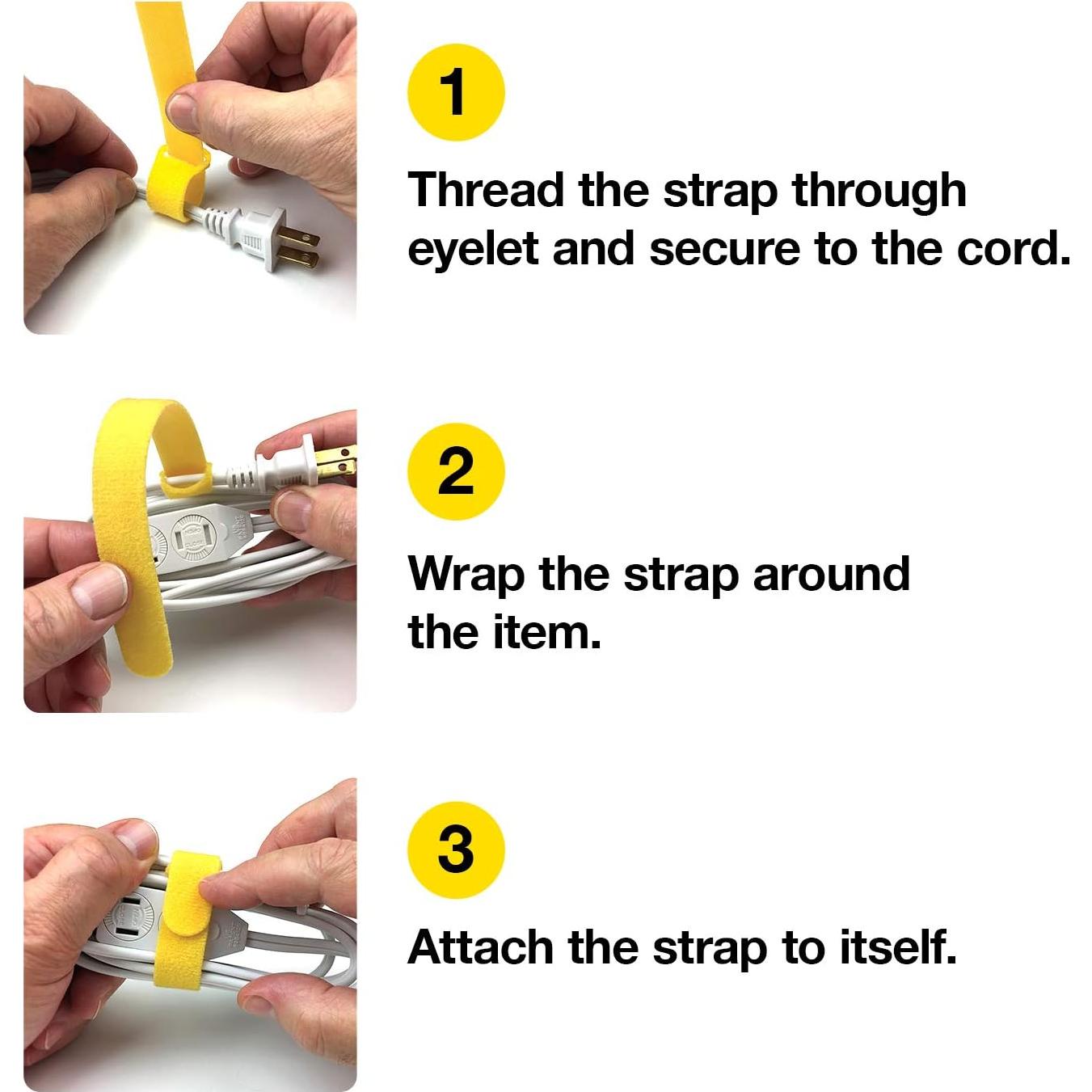 1

Thread the strap through eyelet and secure to the cord.

2

Wrap the strap around the item.

3

Attach the strap to itself.