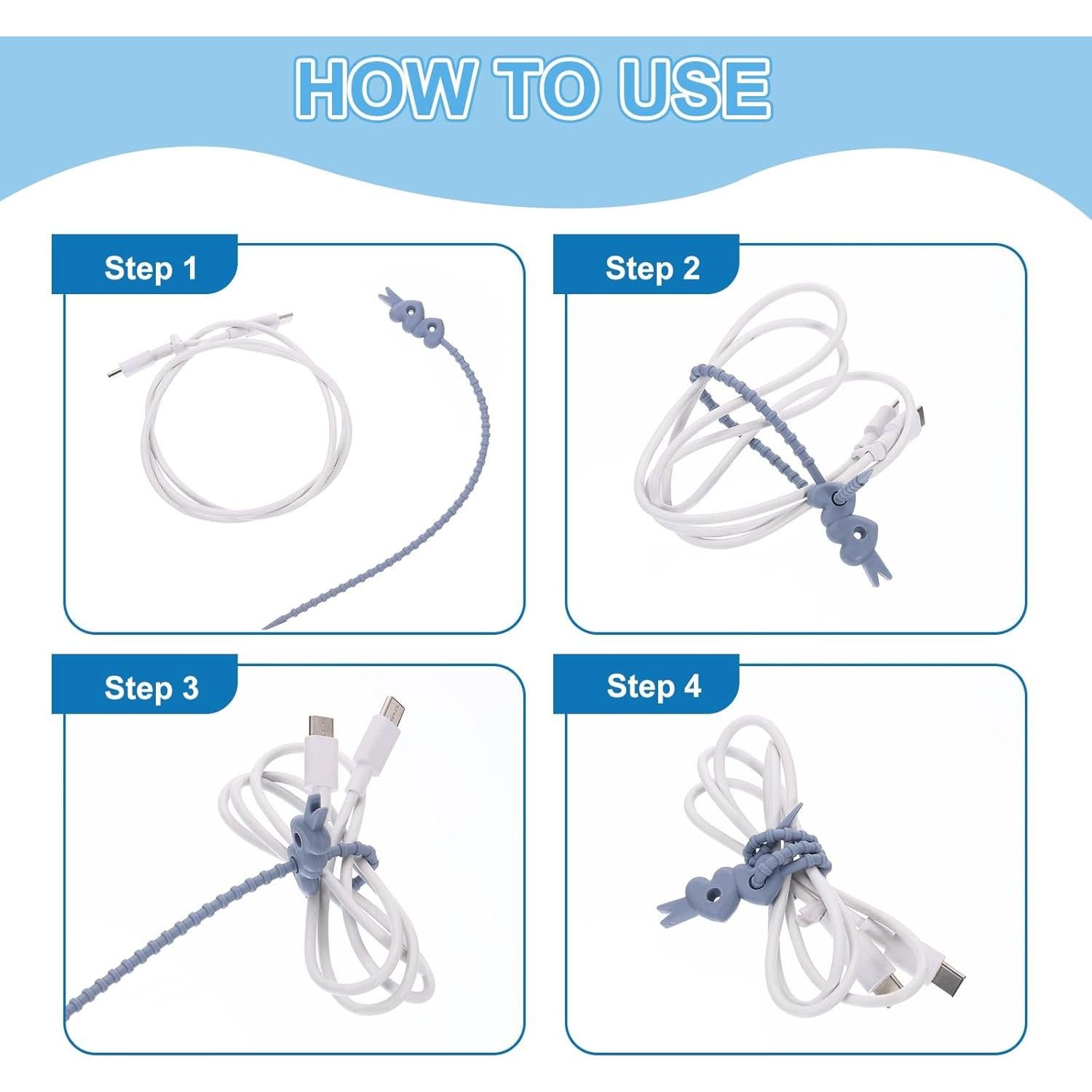 HOW TO USE

Step 1

Step 2

Step 3

Step 4