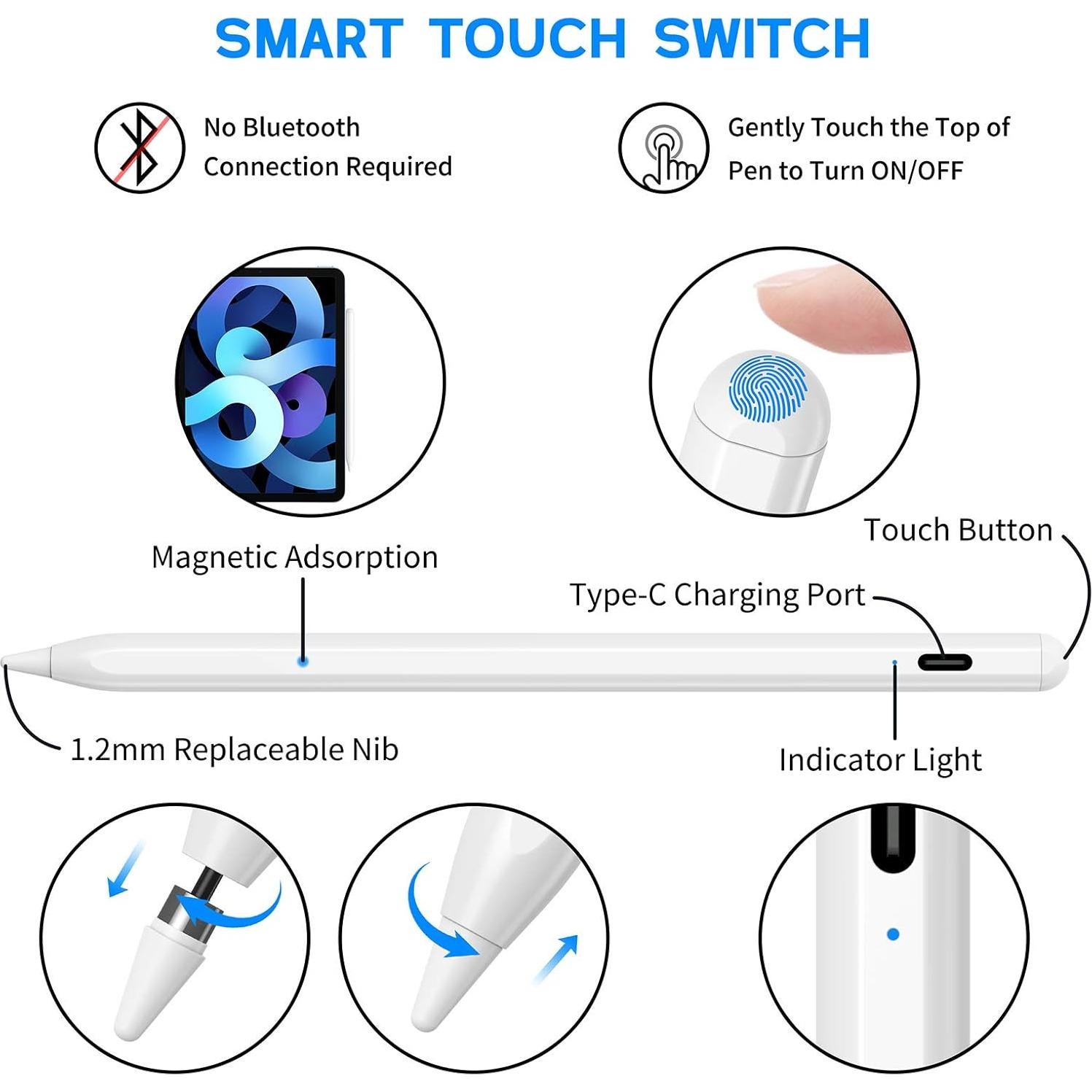 SMART TOUCH SWITCH

No Bluetooth Connection Required

Gently Touch the Top of Pen to Turn ON/OFF

Touch Button

Magnetic Adsorption

Type-C Charging Port

1.2mm Replaceable Nib

Indicator Light