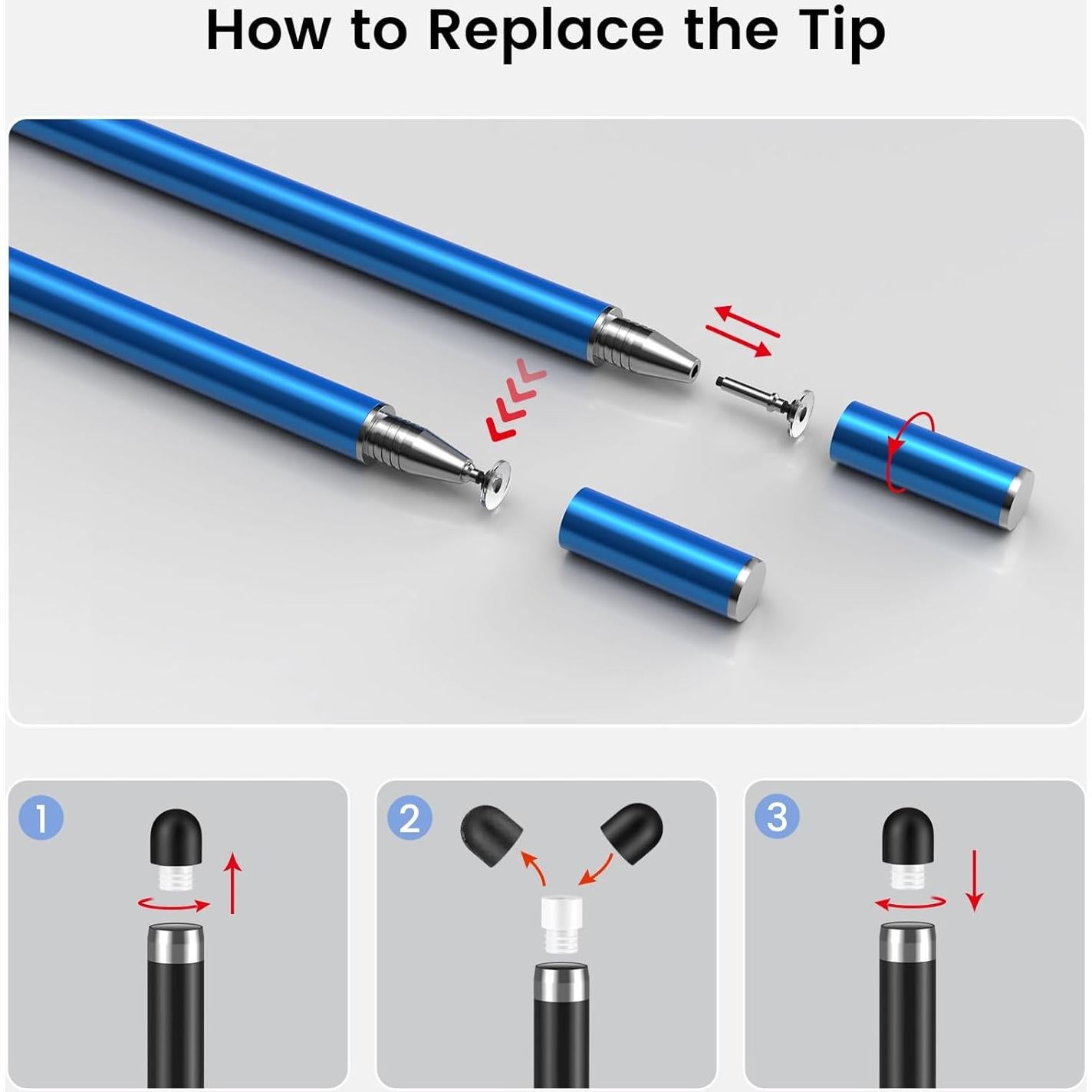 How to Replace the Tip

1

2

3