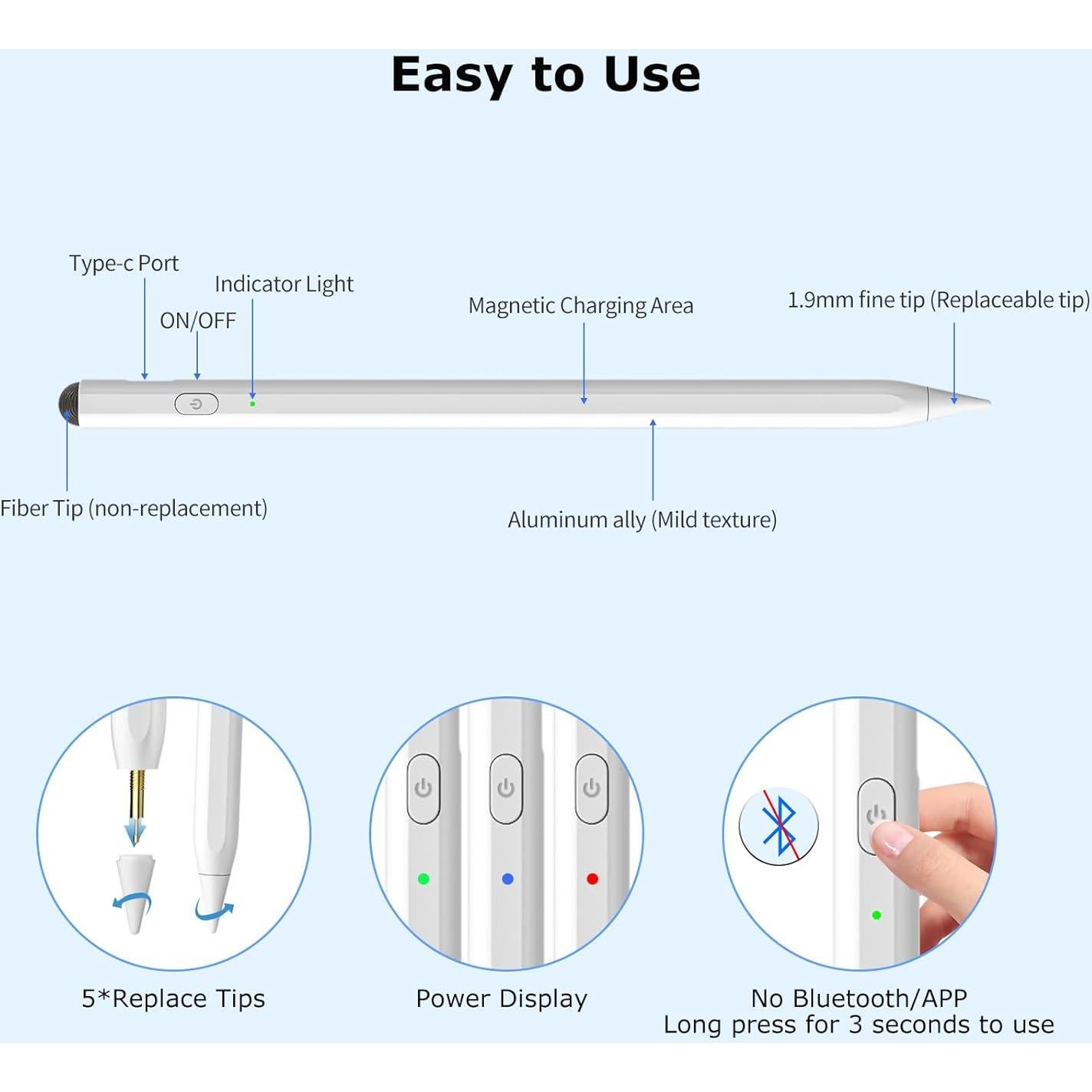 Easy to Use

Type-c Port

Indicator Light

ON/OFF

Magnetic Charging Area

1.9mm fine tip (Replaceable tip)

Fiber Tip (non-replacement)

Aluminum ally (Mild texture)

5*Replace Tips

Power Display

No Bluetooth/APP
Long press for 3 seconds to use