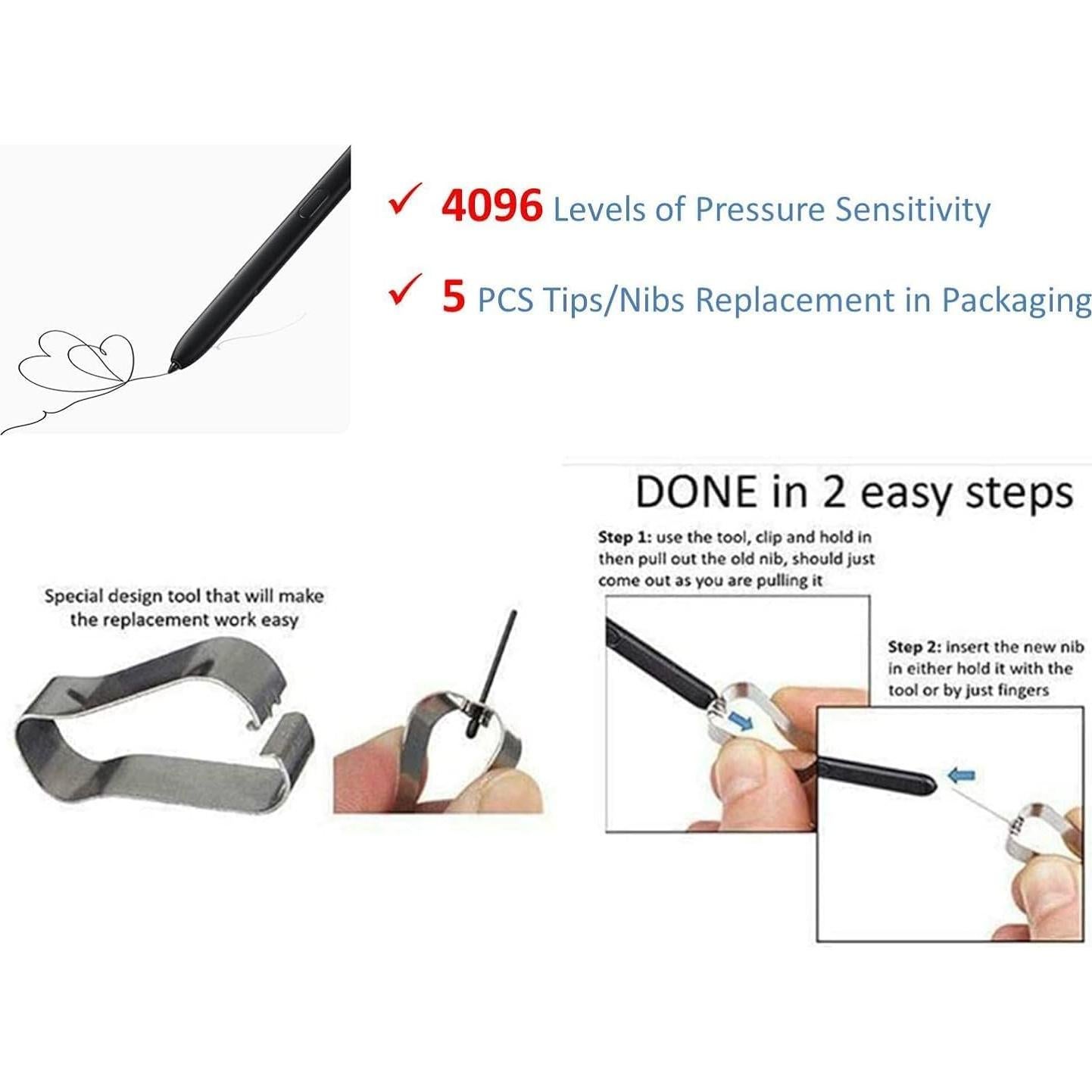 ✓ 4096 Levels of Pressure Sensitivity

✓ 5 PCS Tips/Nibs Replacement in Packaging

Special design tool that will make the replacement work easy

DONE in 2 easy steps

Step 1: use the tool, clip and hold in then pull out the old nib, should just come out as you are pulling it

Step 2: insert the new nib in either hold it with the tool or by just fingers