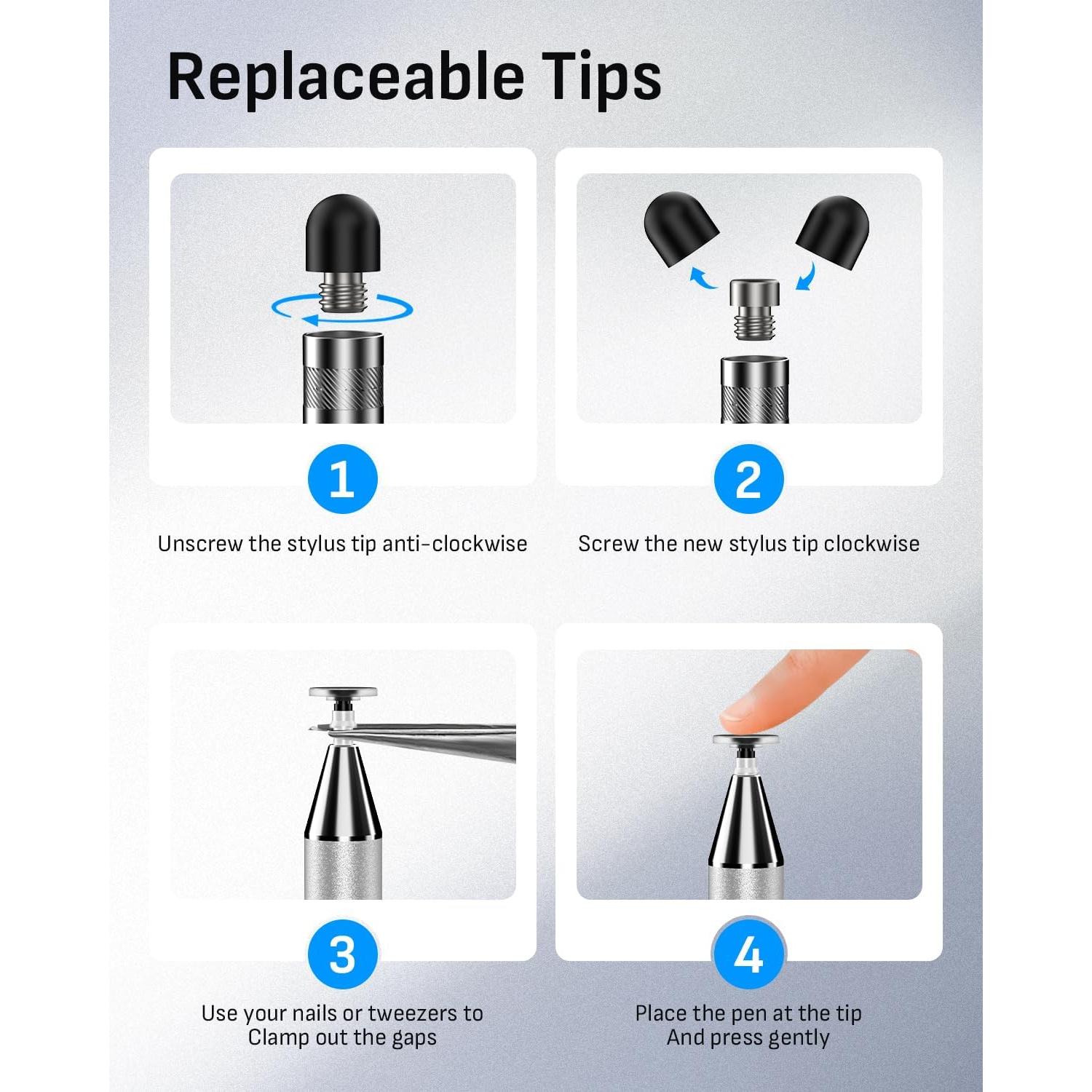 Replaceable Tips

1

Unscrew the stylus tip anti-clockwise

2

Screw the new stylus tip clockwise

3

Use your nails or tweezers to Clamp out the gaps

4

Place the pen at the tip And press gently