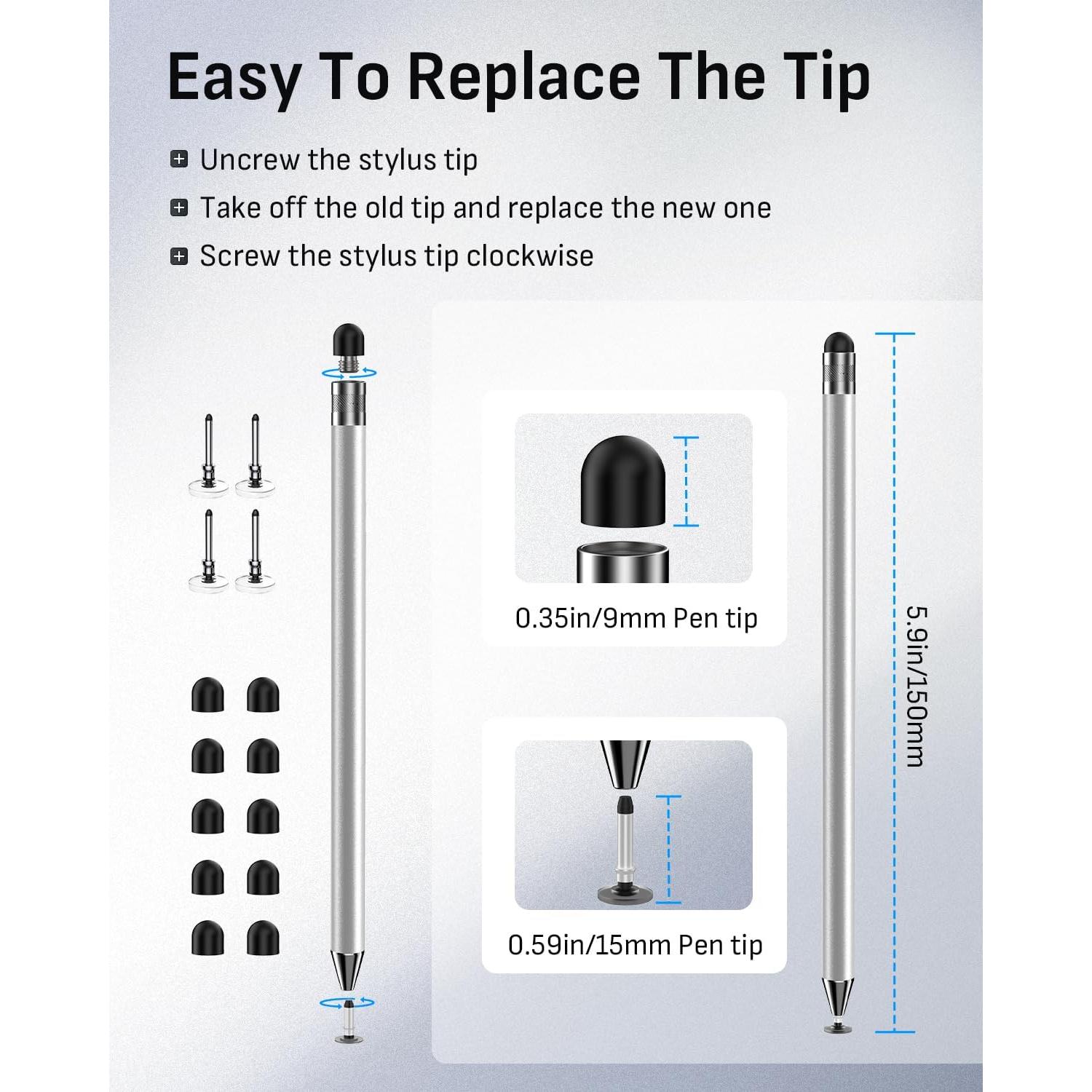 Easy To Replace The Tip

Uncrew the stylus tip

Take off the old tip and replace the new one

Screw the stylus tip clockwise

0.35in/9mm Pen tip

0.59in/15mm Pen tip

5.9in/150mm