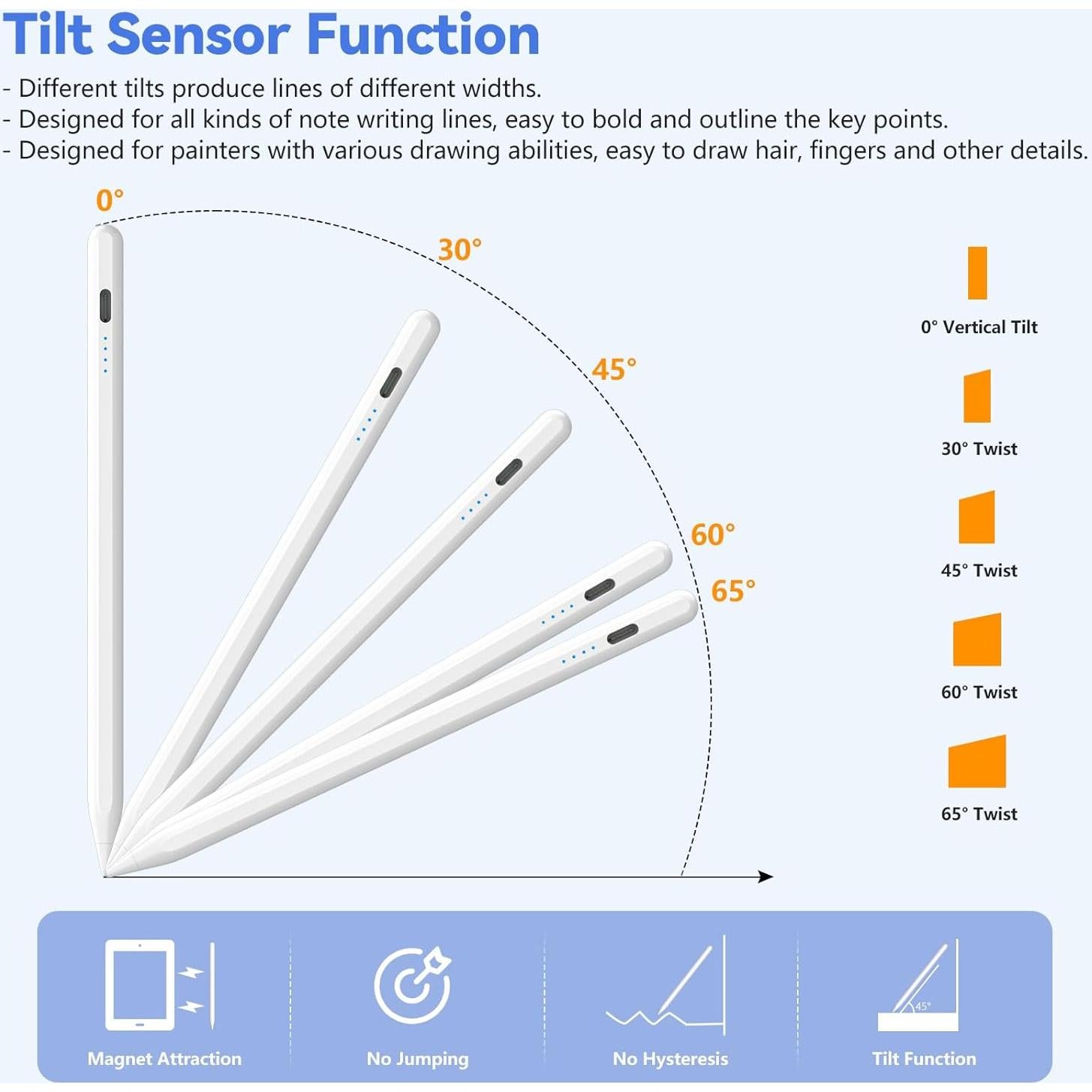 Tilt Sensor Function

- Different tilts produce lines of different widths.
- Designed for all kinds of note writing lines, easy to bold and outline the key points.
- Designed for painters with various drawing abilities, easy to draw hair, fingers and other details.

0°
30°
45°
60°
65°

0° Vertical Tilt
30° Twist
45° Twist
60° Twist
65° Twist

Magnet Attraction
No Jumping
No Hysteresis
45°
Tilt Function