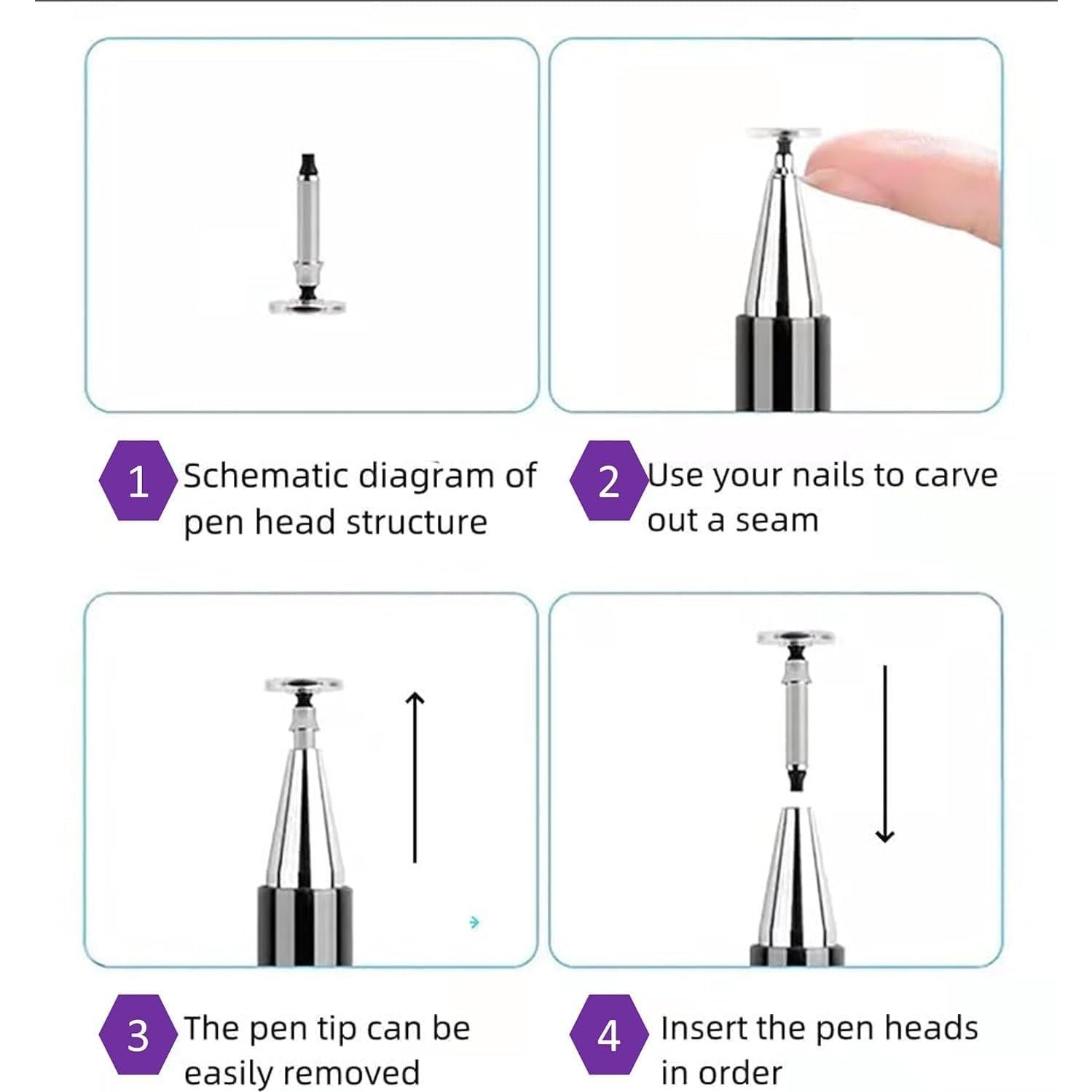 1 Schematic diagram of pen head structure

2 Use your nails to carve out a seam

3 The pen tip can be easily removed

4 Insert the pen heads in order