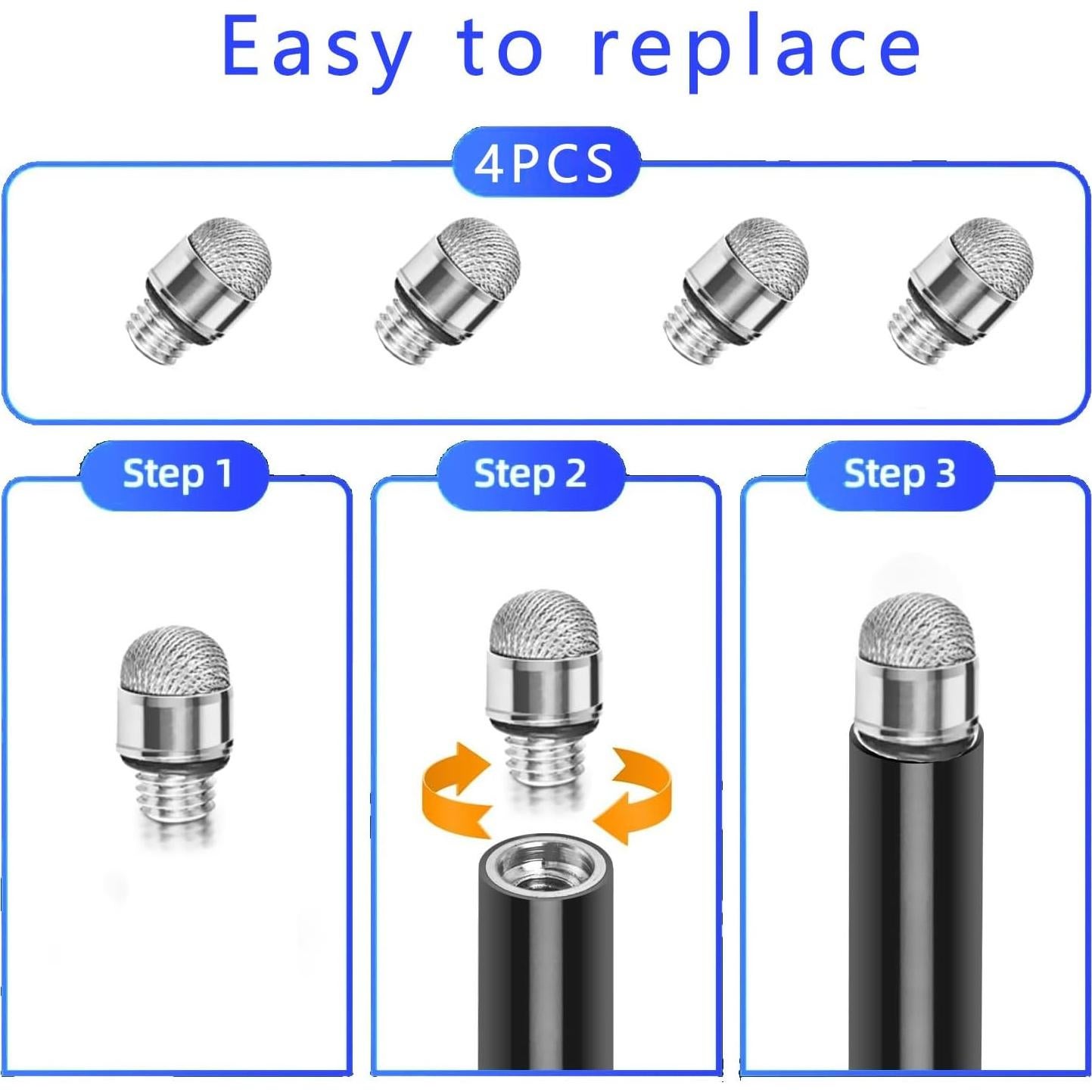 Easy to replace

4PCS

Step 1

Step 2

Step 3