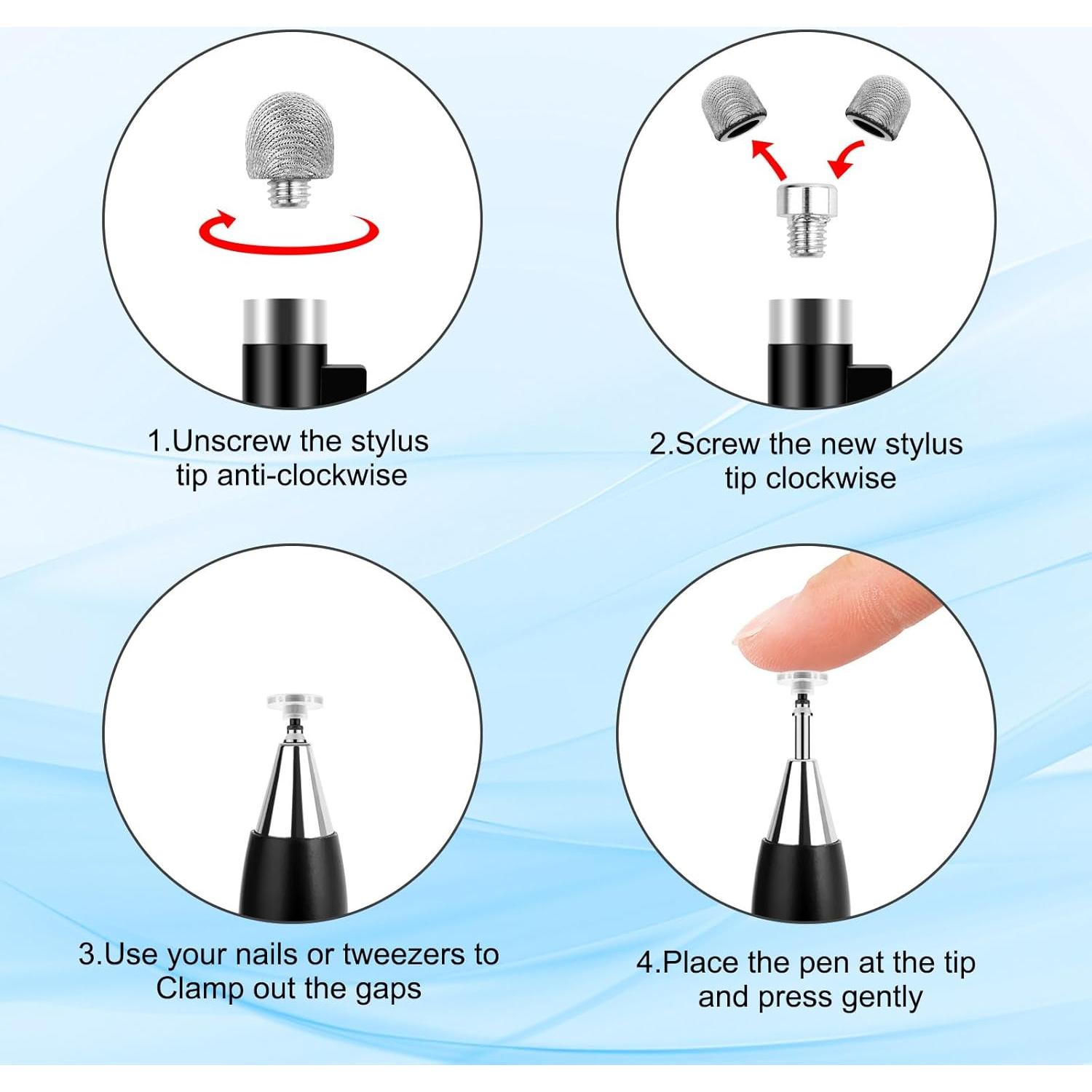 1.Unscrew the stylus tip anti-clockwise

2.Screw the new stylus tip clockwise

3.Use your nails or tweezers to Clamp out the gaps

4.Place the pen at the tip and press gently