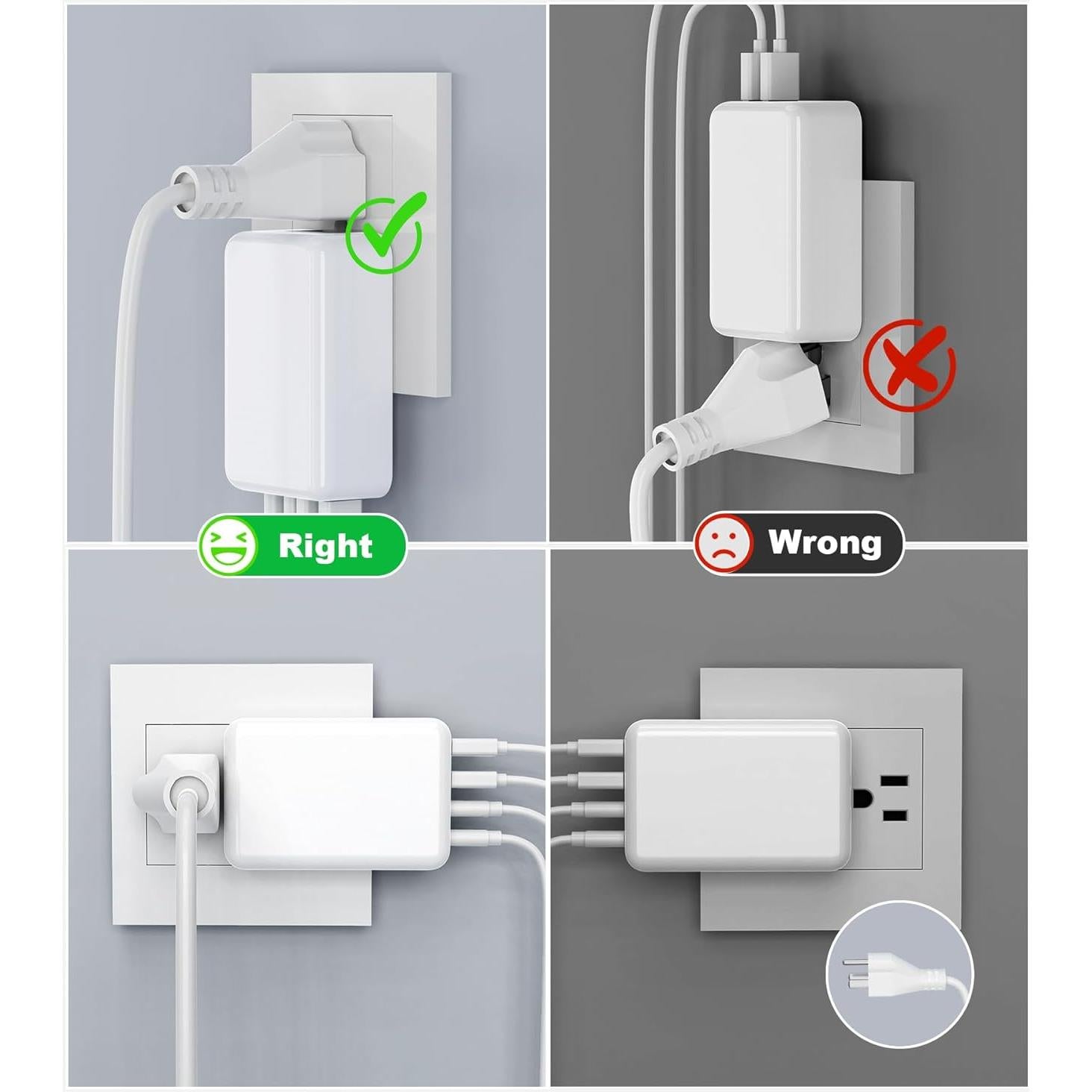 Right

Wrong