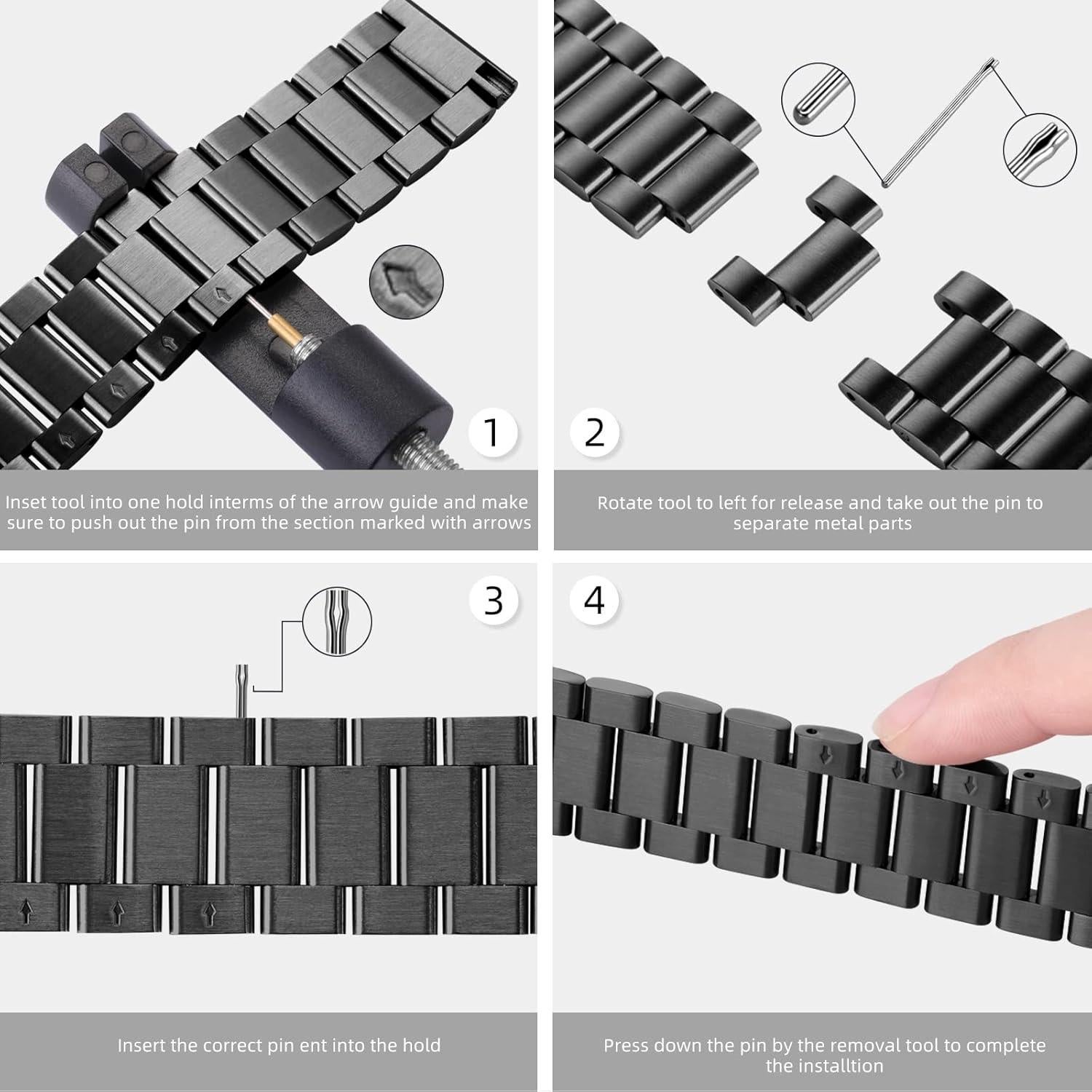 1

Inset tool into one hold interms of the arrow guide and make sure to push out the pin from the section marked with arrows

2

Rotate tool to left for release and take out the pin to separate metal parts

3

Insert the correct pin ent into the hold

4

Press down the pin by the removal tool to complete the installtion