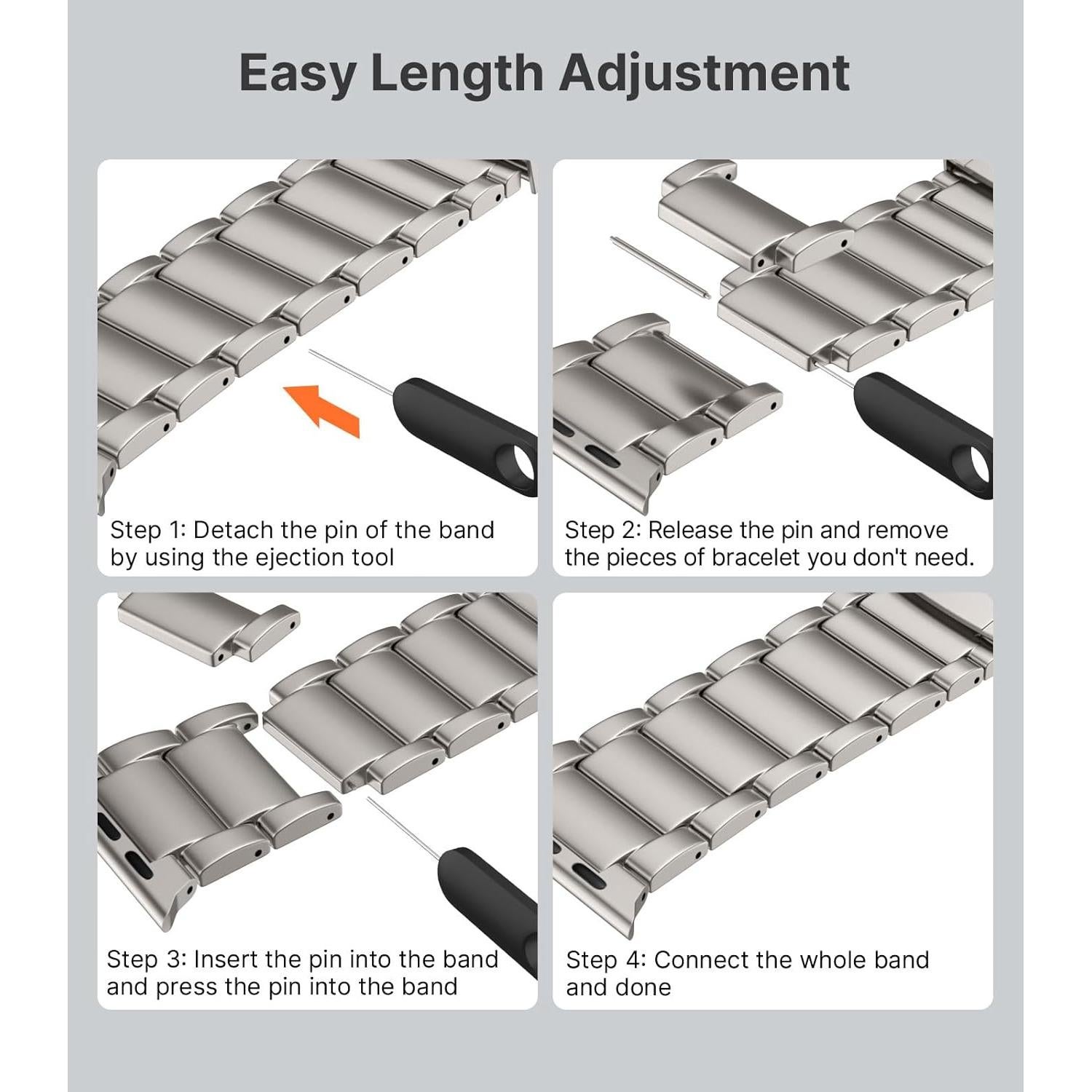 Easy Length Adjustment

Step 1: Detach the pin of the band by using the ejection tool

Step 2: Release the pin and remove the pieces of bracelet you don't need.

Step 3: Insert the pin into the band and press the pin into the band

Step 4: Connect the whole band and done