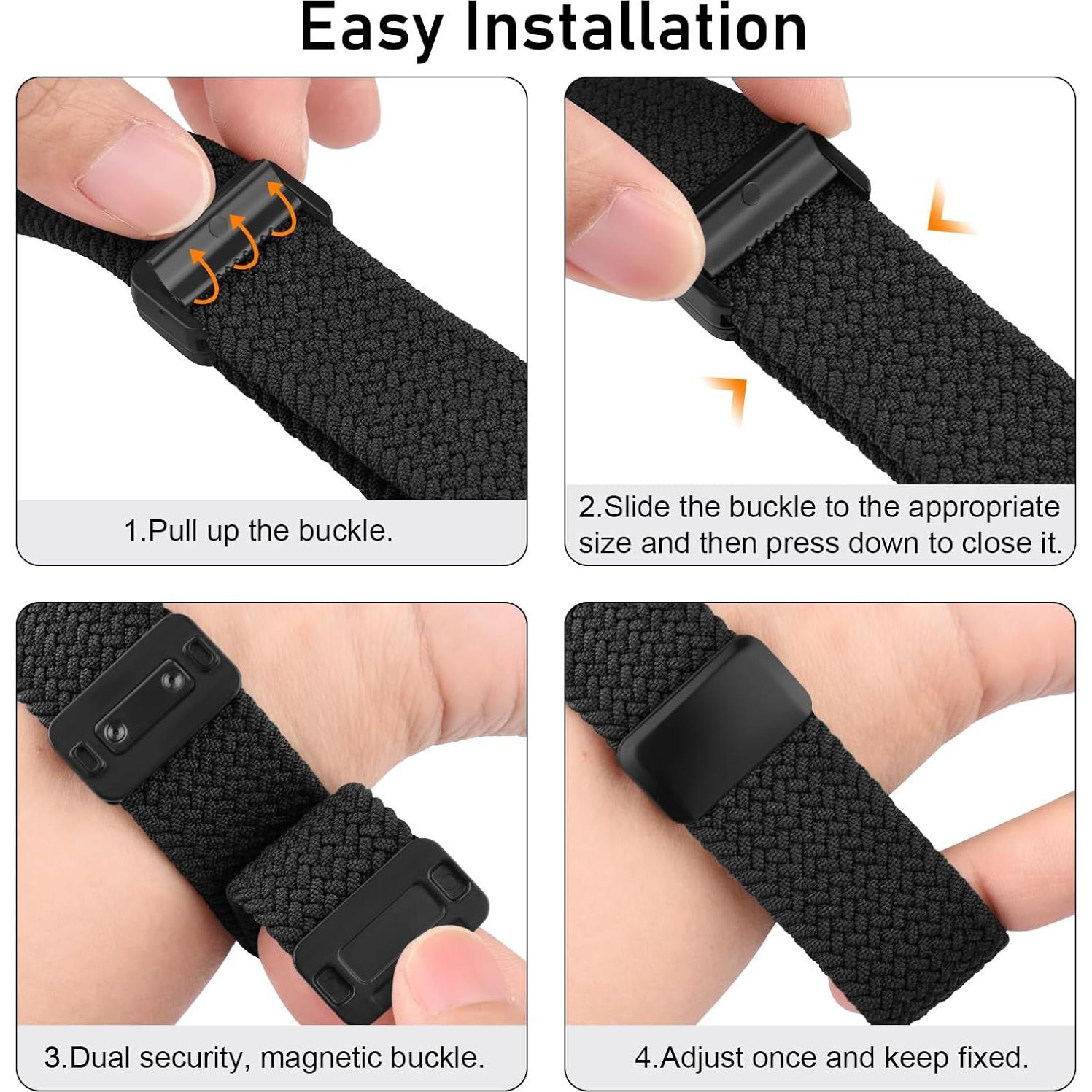 Easy Installation

1.Pull up the buckle.

2.Slide the buckle to the appropriate size and then press down to close it.

3.Dual security, magnetic buckle.

4.Adjust once and keep fixed.