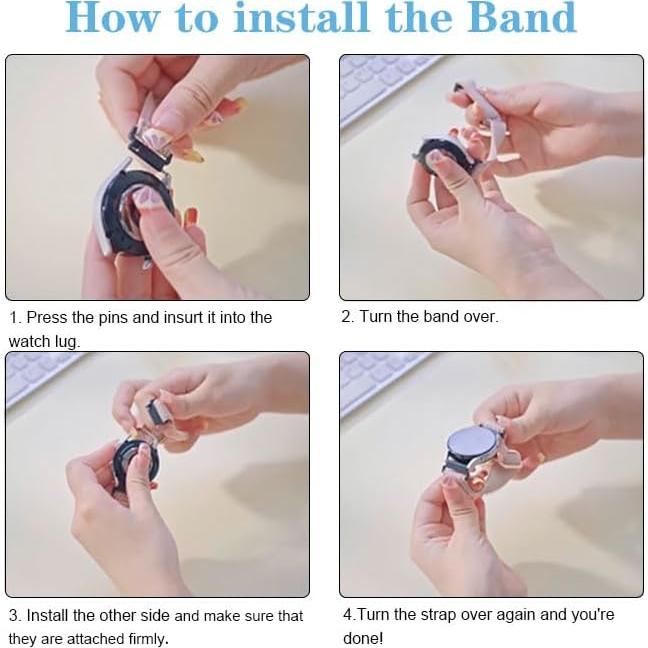 How to install the Band

1. Press the pins and insurt it into the watch lug.

2. Turn the band over.

3. Install the other side and make sure that they are attached firmly.

4.Turn the strap over again and you're done!