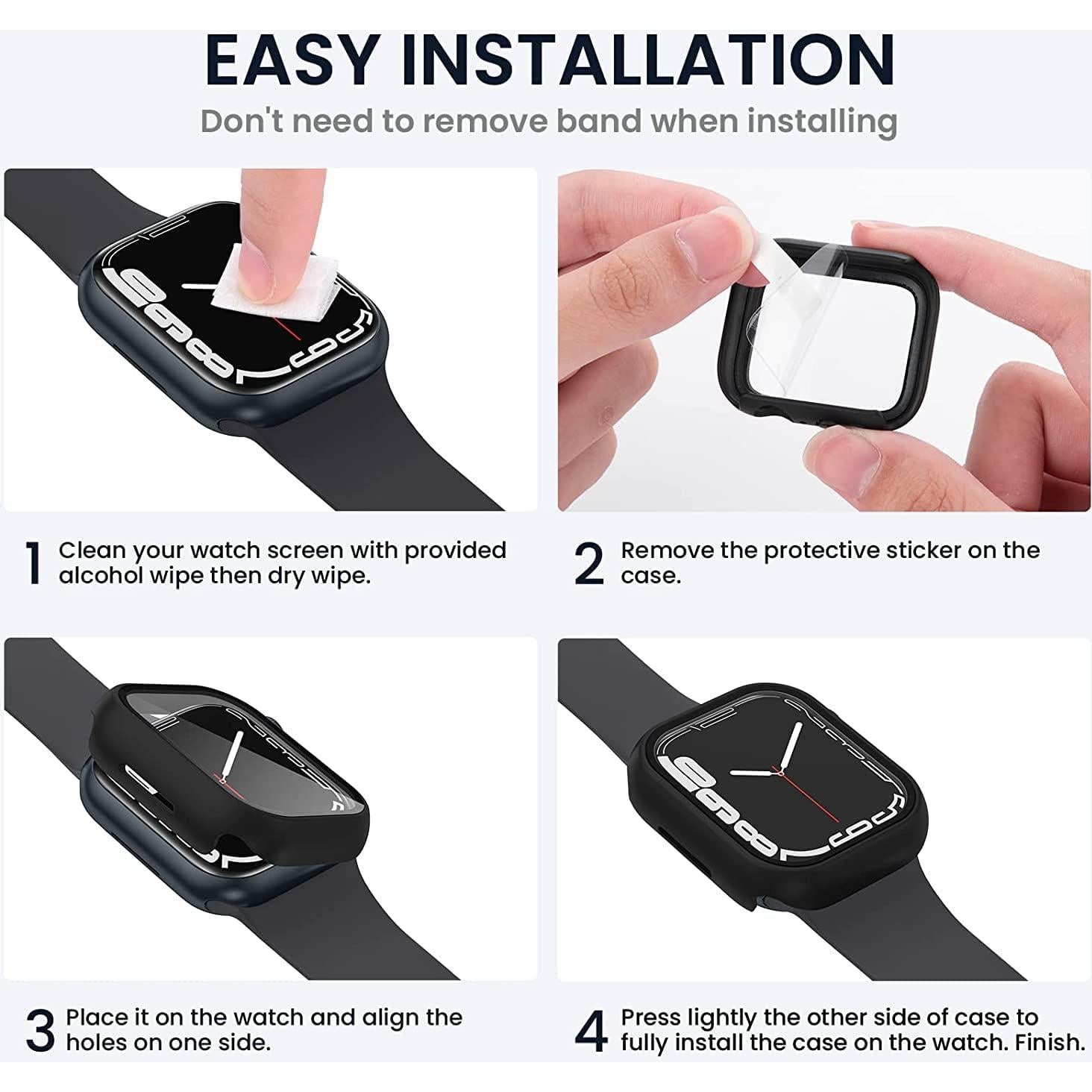 EASY INSTALLATION

Don't need to remove band when installing

1 Clean your watch screen with provided alcohol wipe then dry wipe.

2 Remove the protective sticker on the case.

3 Place it on the watch and align the holes on one side.

4 Press lightly the other side of case to fully install the case on the watch. Finish.